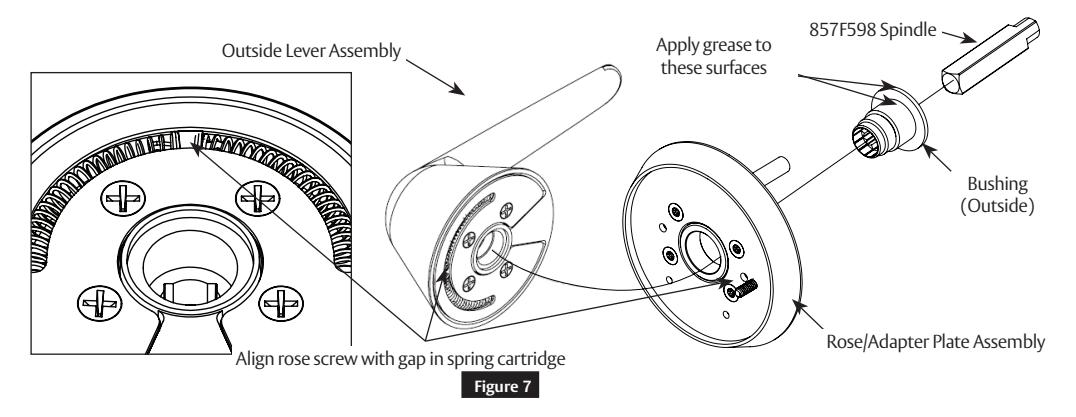 Outside Lever Assembly

Apply grease to these surfaces

857F598 Spindle

Bushing (Outside)

Rose/Adapter Plate Assembly

Align rose screw with gap in spring cartridge

Figure 7