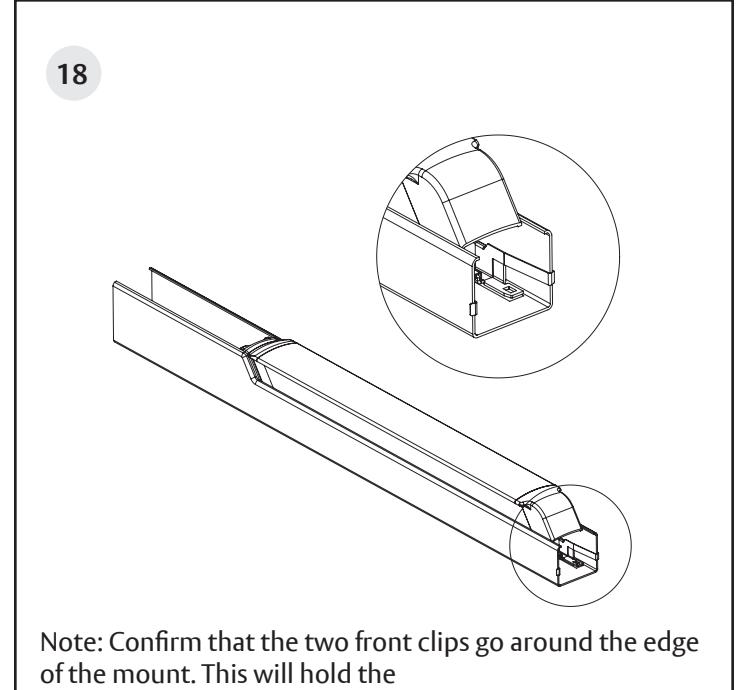 18

Note: Confirm that the two front clips go around the edge of the mount. This will hold the