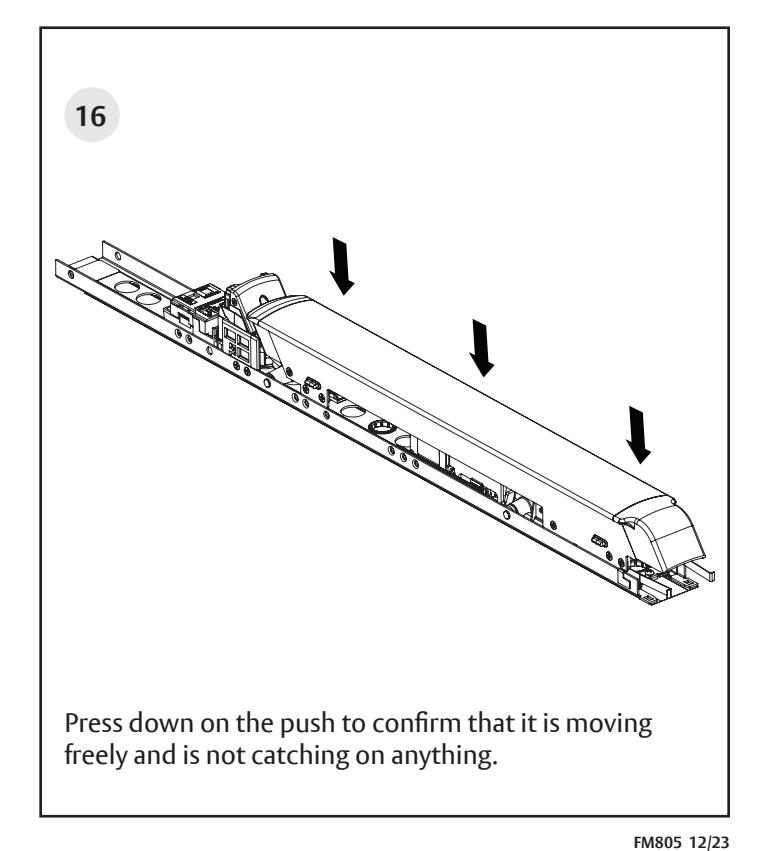 16

Press down on the push to confirm that it is moving freely and is not catching on anything.

FM805 12/23