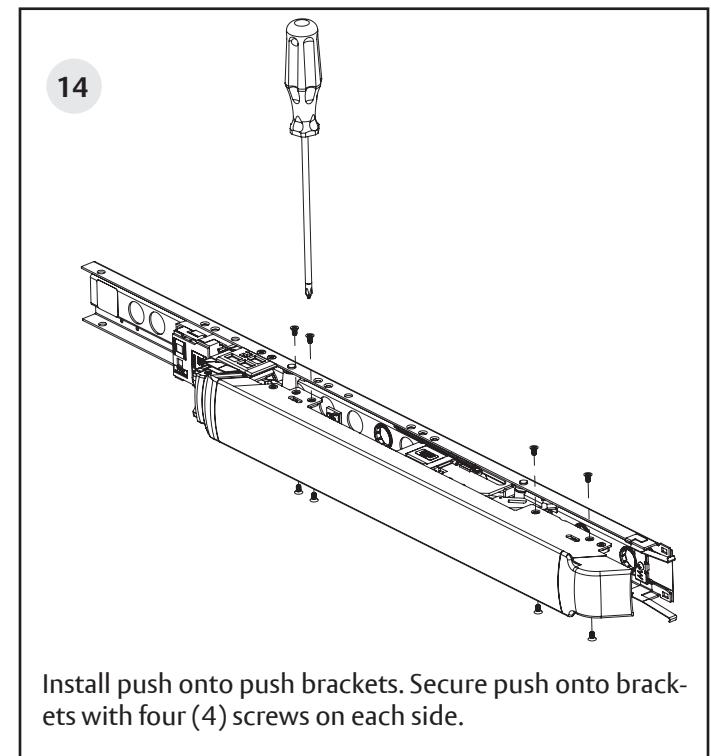 14

Install push onto push brackets. Secure push onto brackets with four (4) screws on each side.