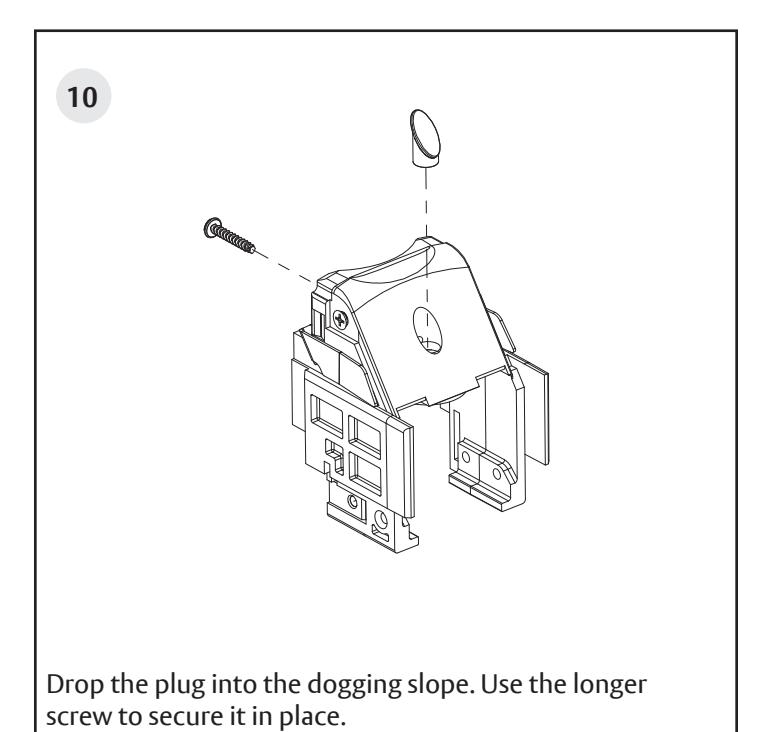 10

Drop the plug into the dogging slope. Use the longer screw to secure it in place.