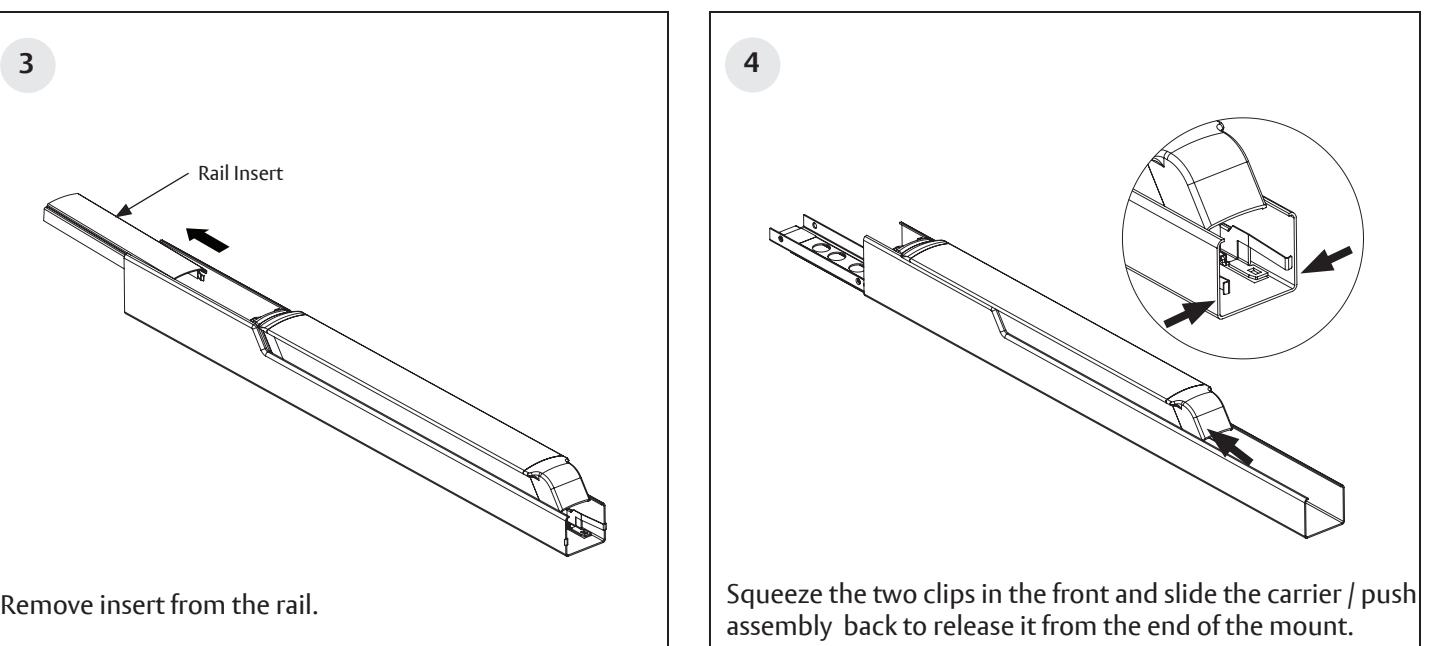 3

Rail Insert

Remove insert from the rail.

4

Squeeze the two clips in the front and slide the carrier / push assembly back to release it from the end of the mount.