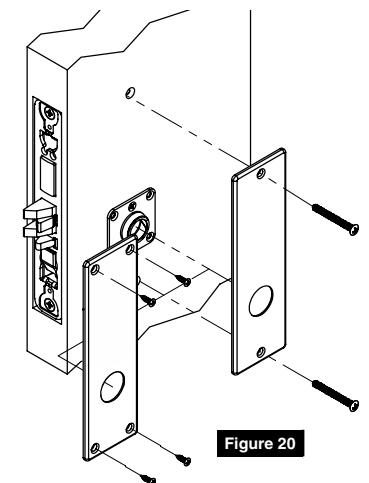 Figure 20