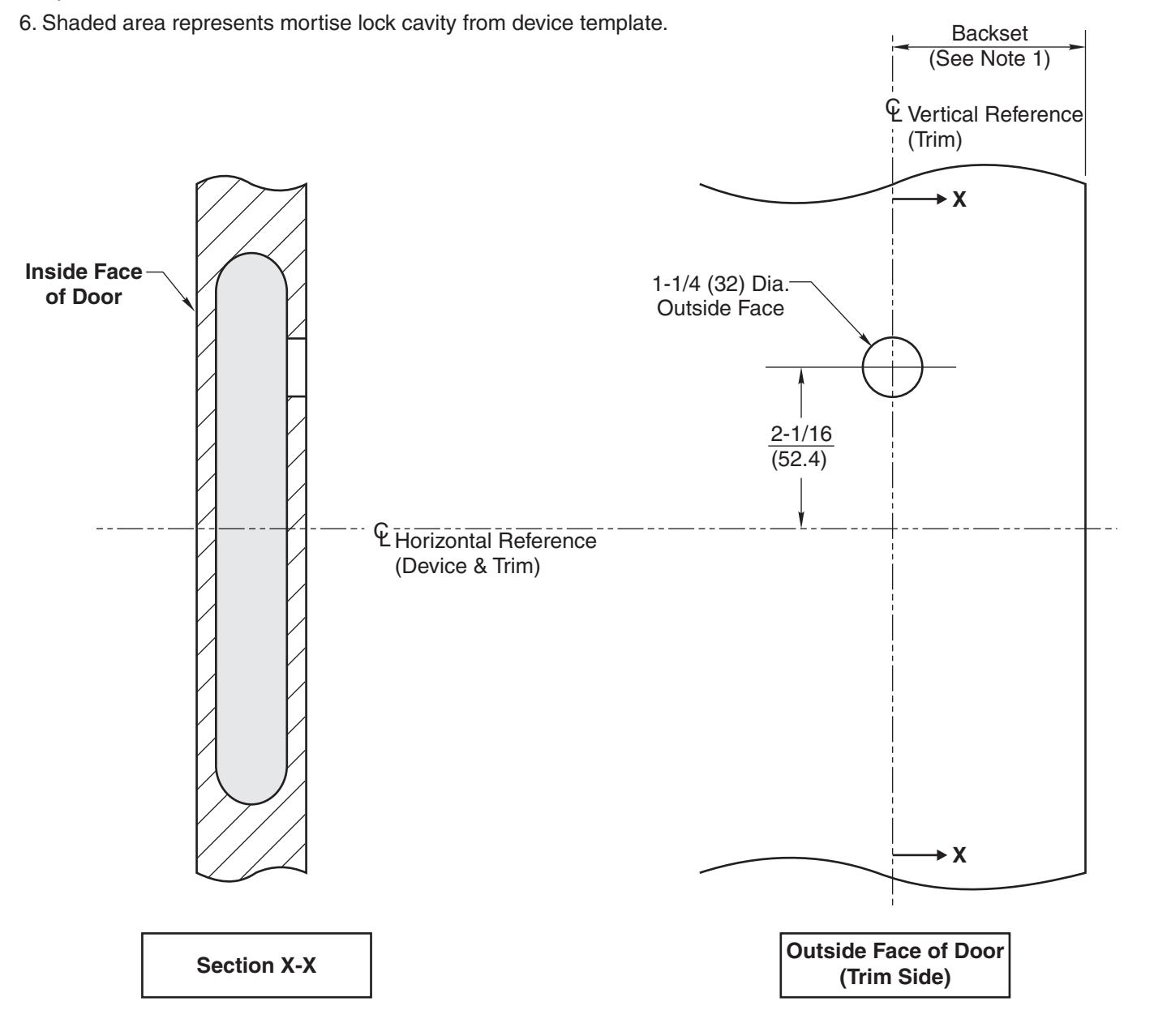 6. Shaded area represents mortise lock cavity from device template.

Backset
(See Note 1)

℄ Vertical Reference
(Trim)

X

Inside Face
of Door

1-1/4 (32) Dia.
Outside Face

2-1/16
(52.4)

℄ Horizontal Reference
(Device & Trim)

X

Section X-X

Outside Face of Door
(Trim Side)