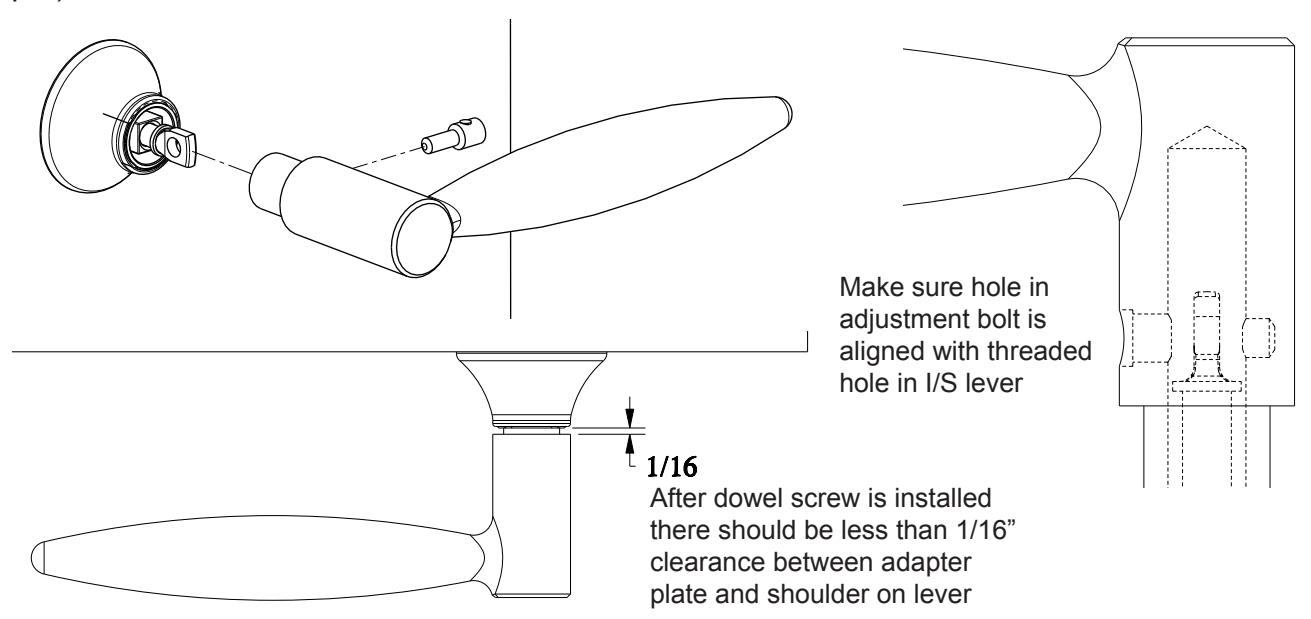 Make sure hole in adjustment bolt is aligned with threaded hole in I/S lever

1/16

After dowel screw is installed there should be less than 1/16" clearance between adapter plate and shoulder on lever