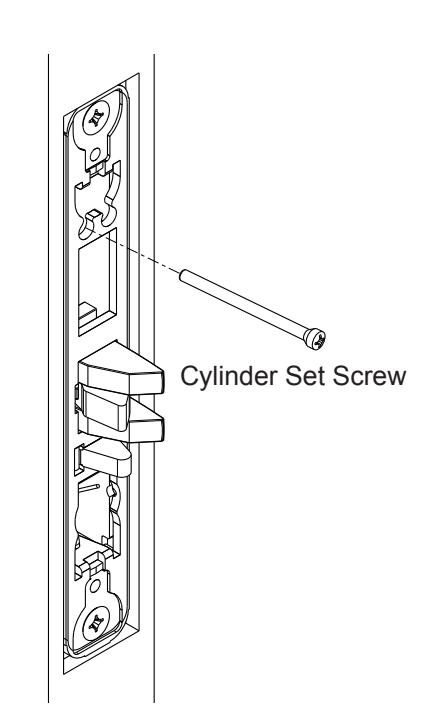 Cylinder Set Screw