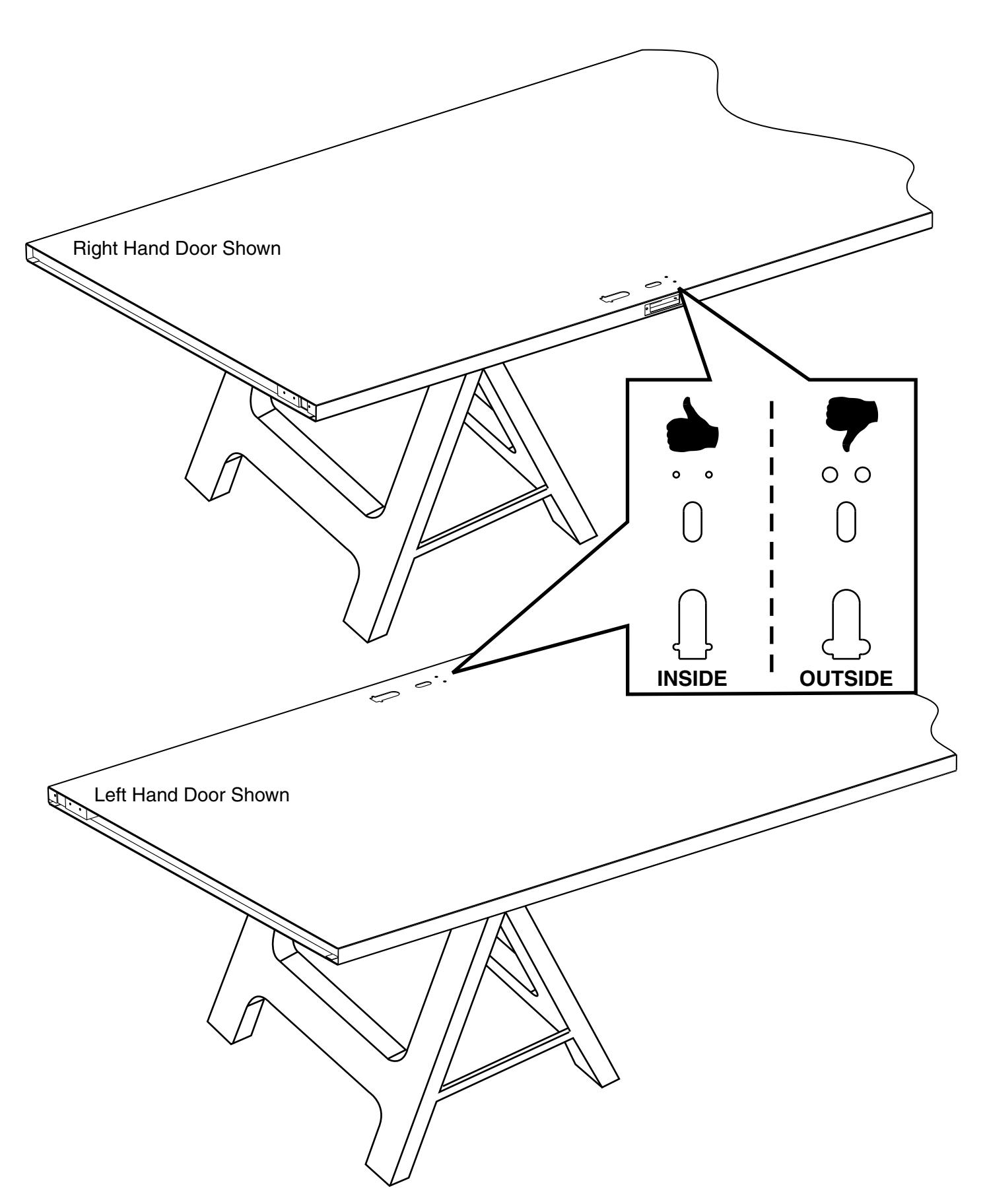 Right Hand Door Shown

INSIDE

OUTSIDE

Left Hand Door Shown