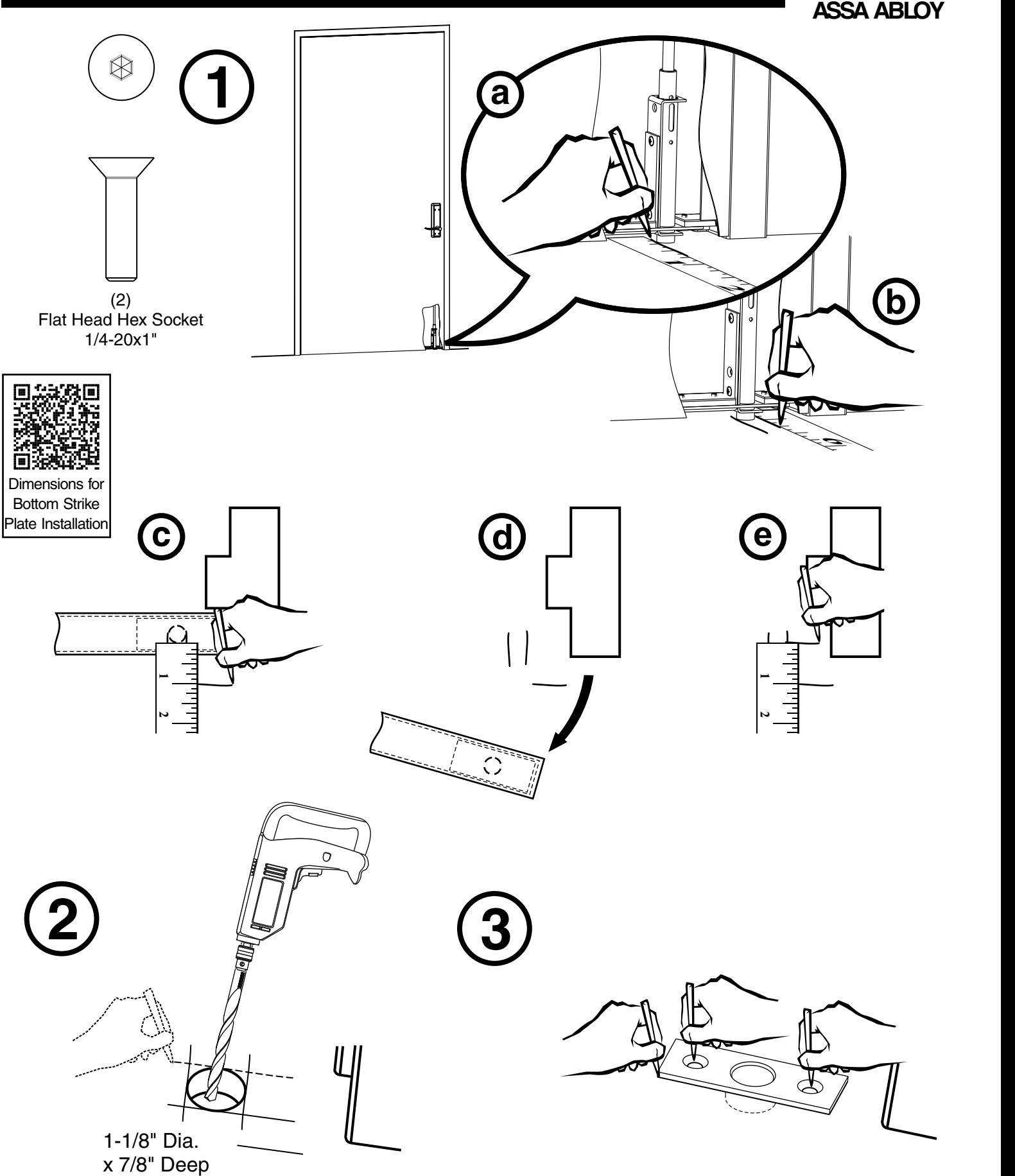 ASSA ABLOY

1

(2)
Flat Head Hex Socket
1/4-20x1"

a

b

Dimensions for Bottom Strike Plate Installation

c

1
2

d

e

1
2

2

1-1/8" Dia.
x 7/8" Deep

3