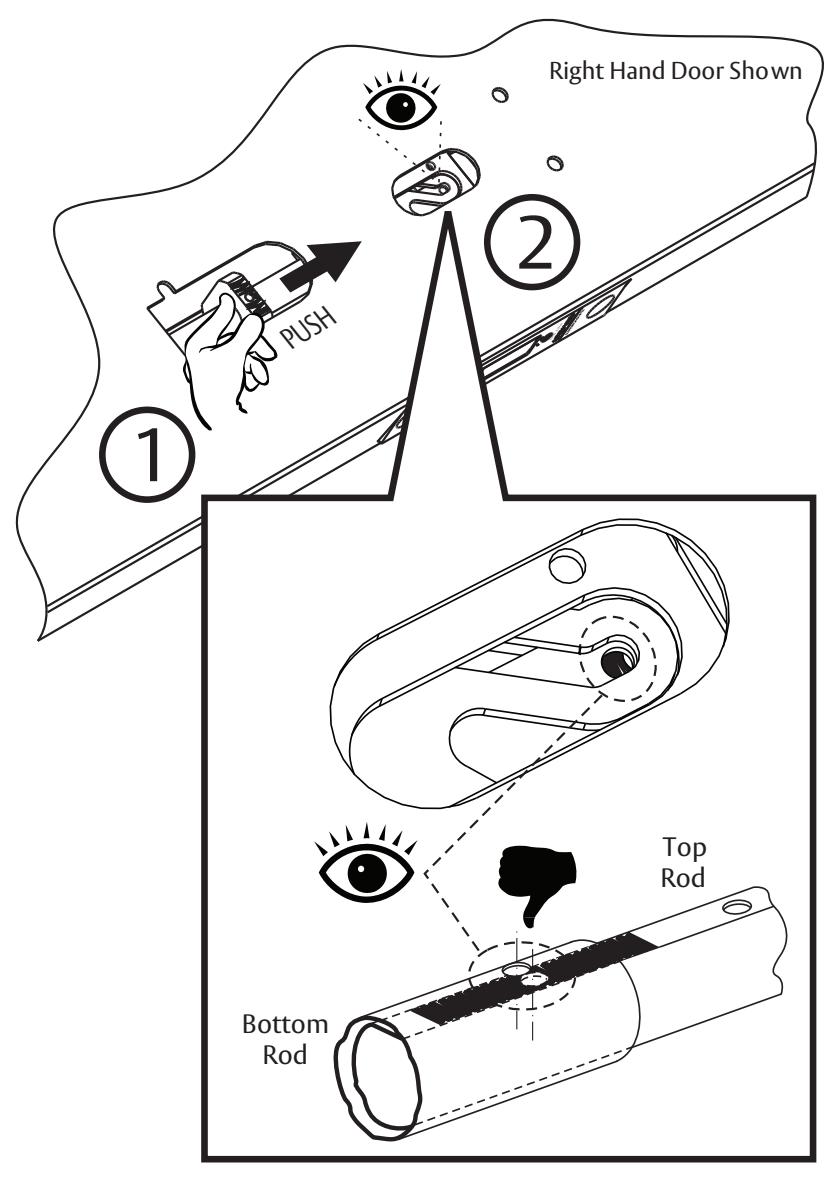 Right Hand Door Shown

PUSH

1

2

Top Rod

Bottom Rod