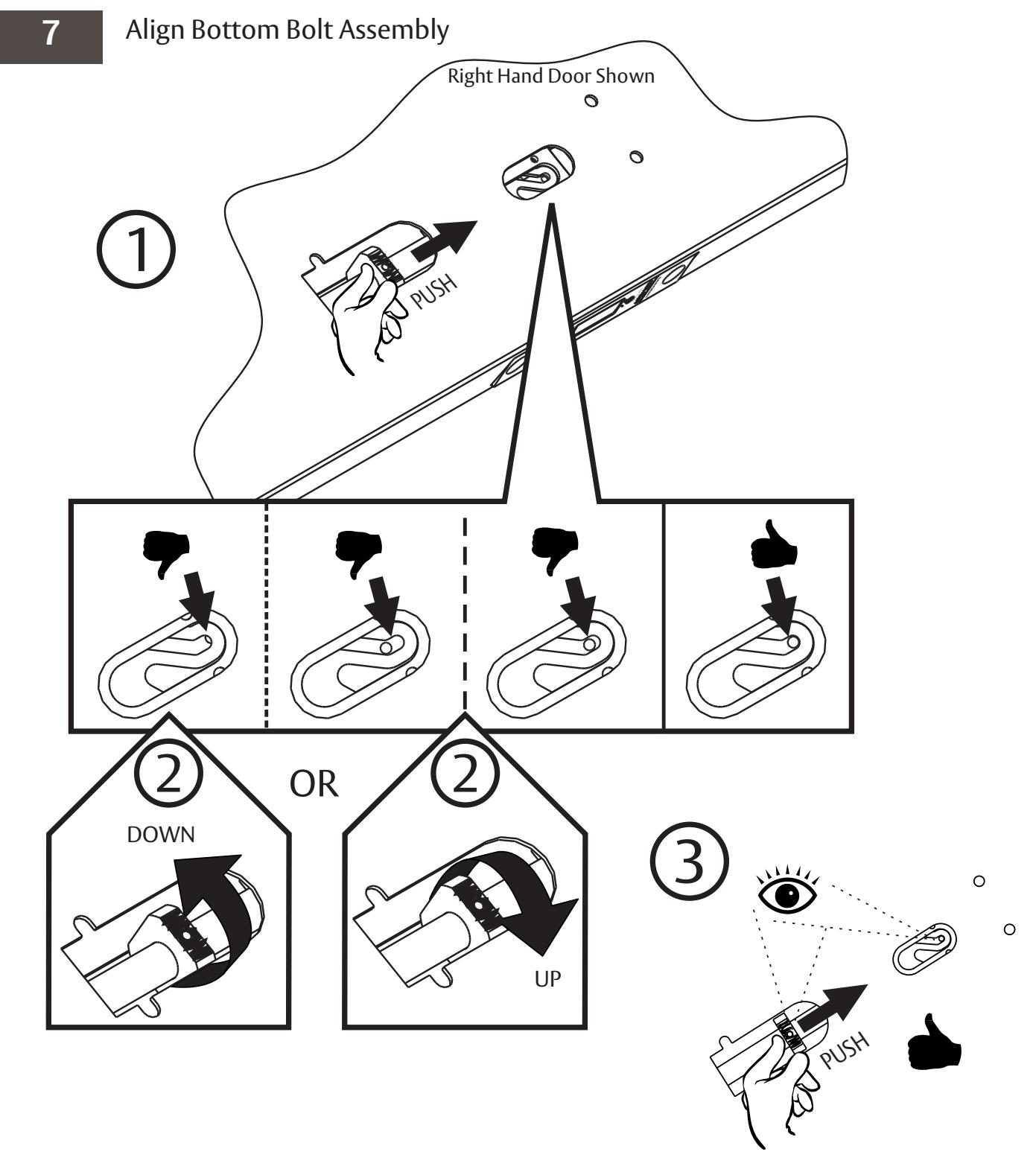 7 Align Bottom Bolt Assembly

Right Hand Door Shown

1

PUSH

2

DOWN

OR

2

UP

3

PUSH