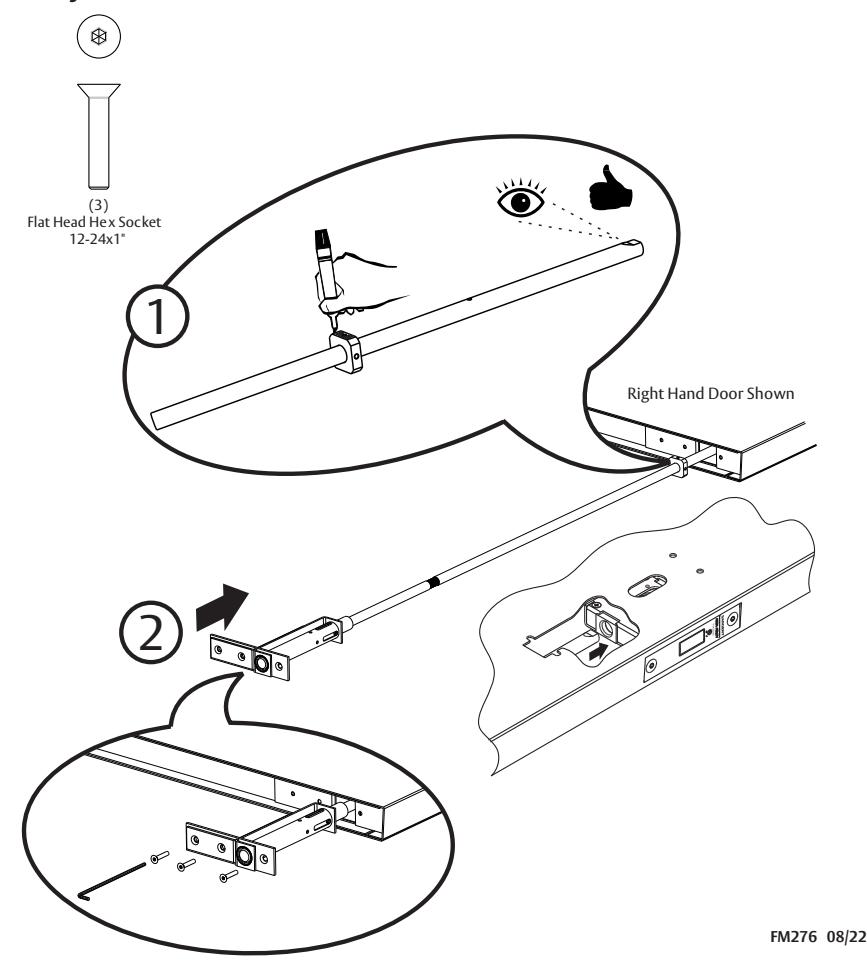 (3)
Flat Head Hex Socket
12-24x1"

1

Right Hand Door Shown

2

FM276 08/22