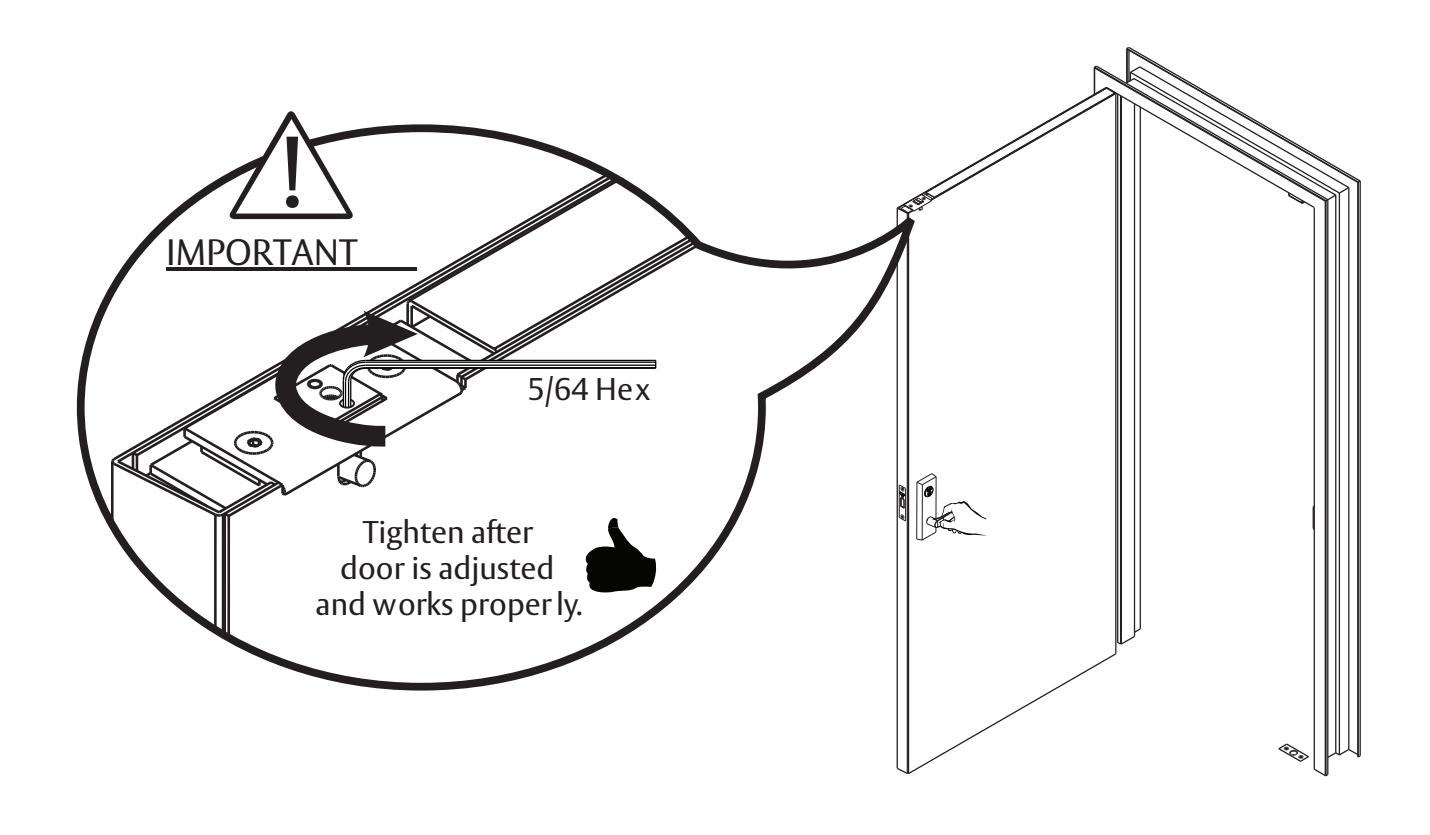 IMPORTANT

5/64 Hex

Tighten after door is adjusted and works properly.