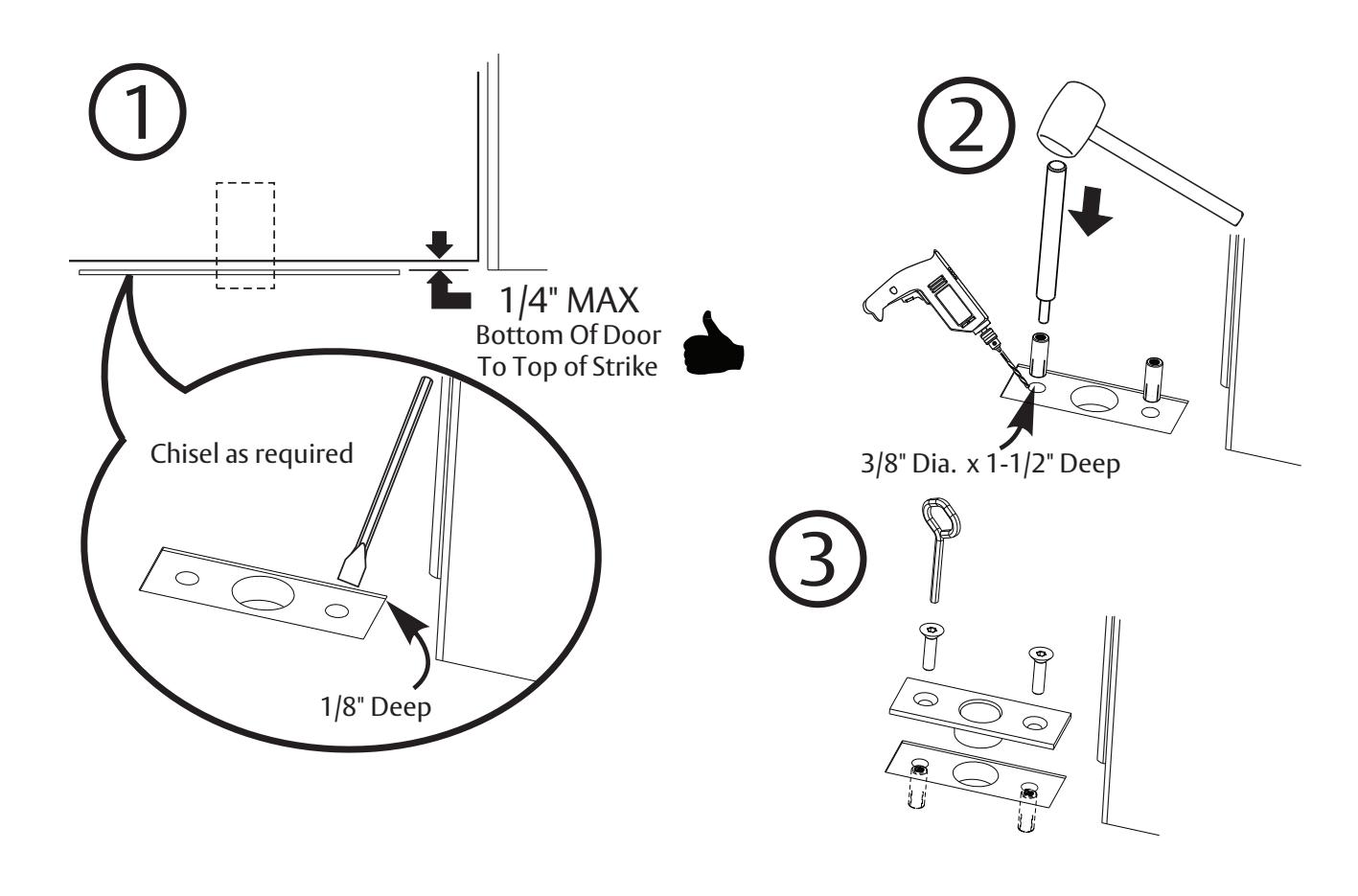 ①

1/4" MAX
Bottom Of Door
To Top of Strike

Chisel as required

1/8" Deep

②

3/8" Dia. x 1-1/2" Deep

③