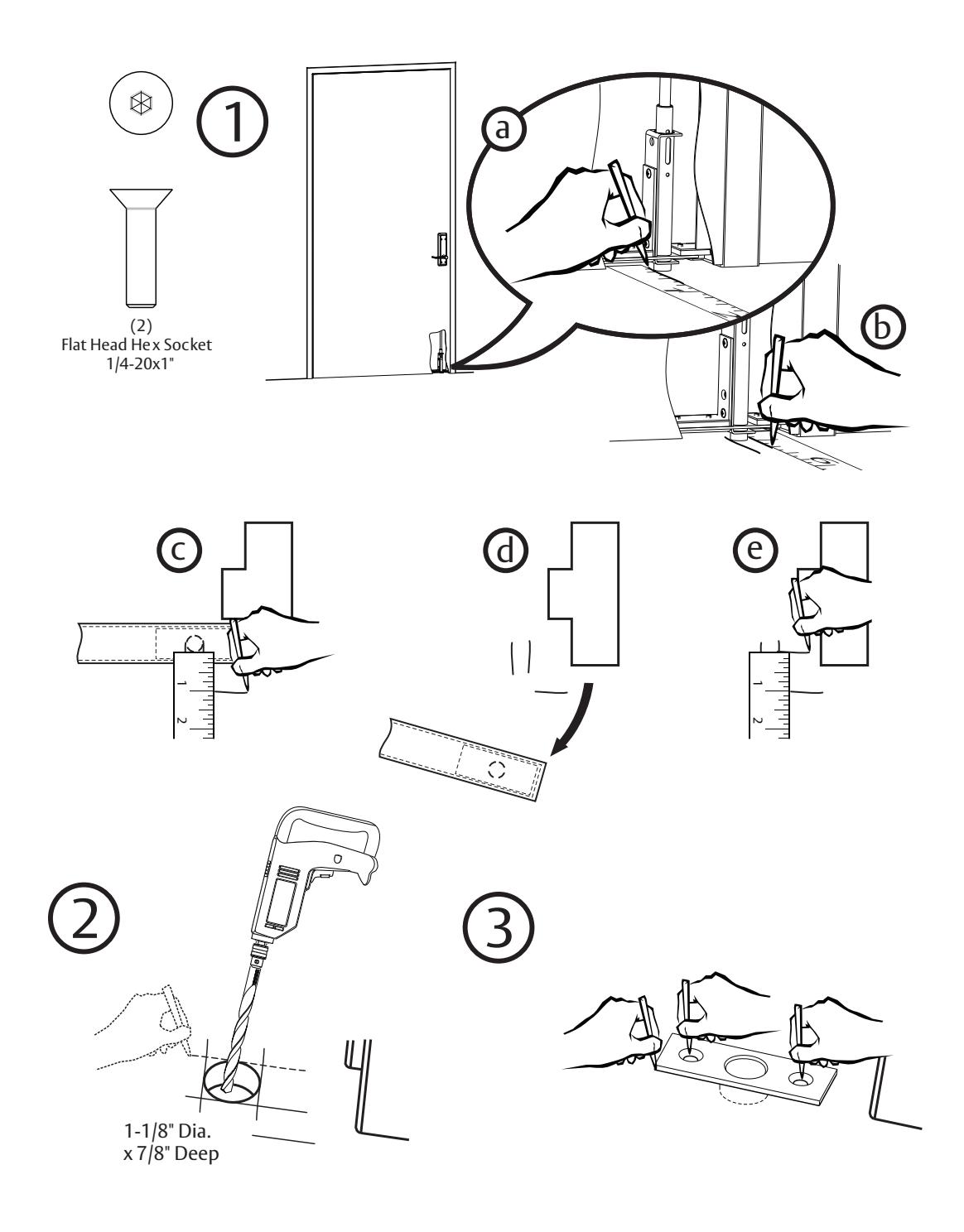 1

(2)
Flat Head Hex Socket
1/4-20x1"

a

b

c

1
2

d

e

1
2

2

1-1/8" Dia.
x 7/8" Deep

3