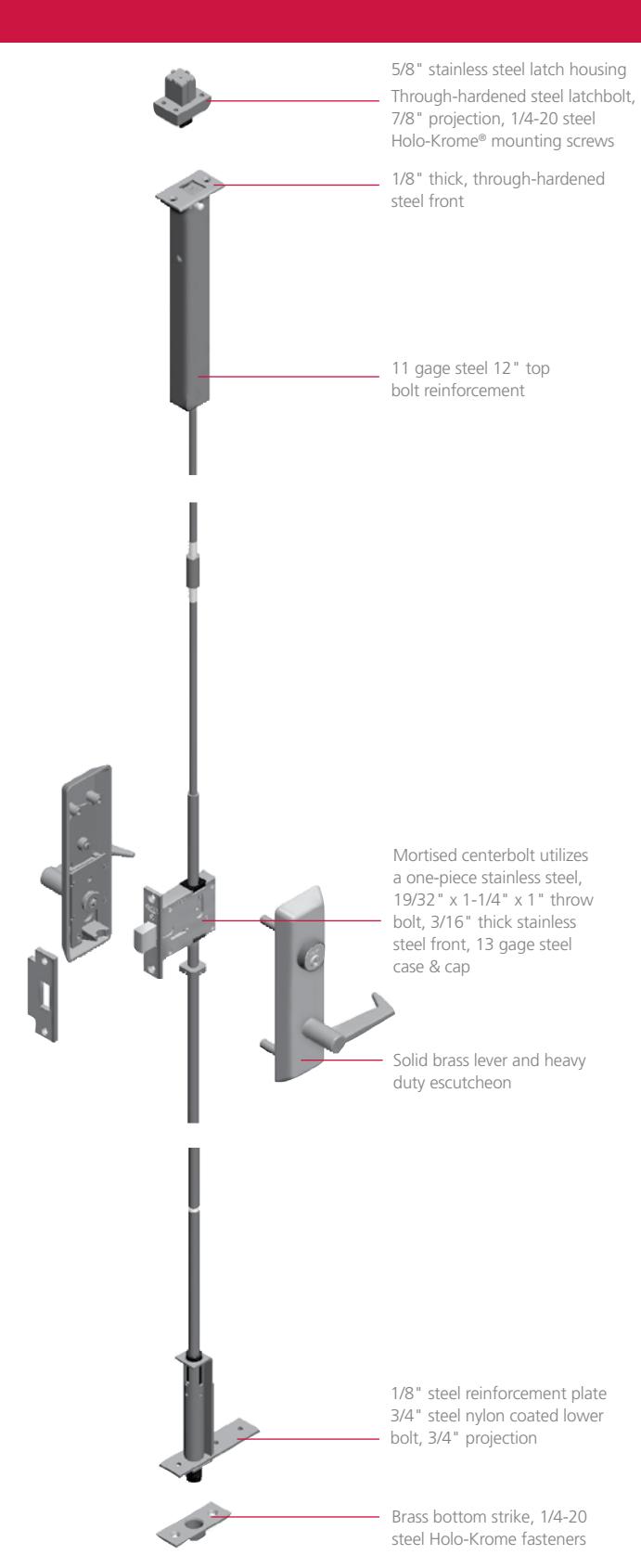 5/8" stainless steel latch housing

Through-hardened steel latchbolt, 7/8" projection, 1/4-20 steel Holo-Krome® mounting screws

1/8" thick, through-hardened steel front

11 gage steel 12" top bolt reinforcement

Mortised centerbolt utilizes a one-piece stainless steel, 19/32" x 1-1/4" x 1" throw bolt, 3/16" thick stainless steel front, 13 gage steel case & cap

Solid brass lever and heavy duty escutcheon

1/8" steel reinforcement plate 3/4" steel nylon coated lower bolt, 3/4" projection

Brass bottom strike, 1/4-20 steel Holo-Krome fasteners