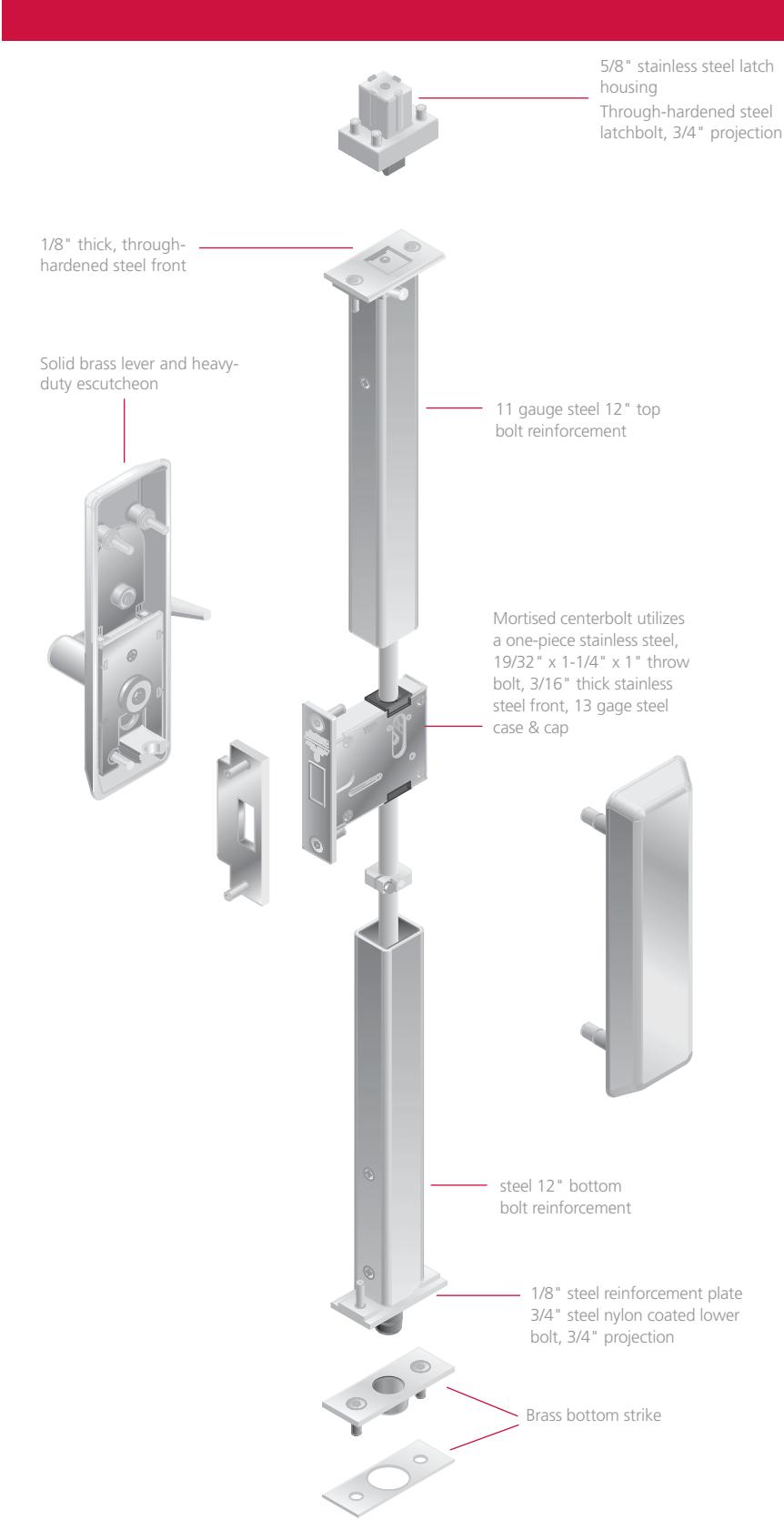 5/8" stainless steel latch housing
Through-hardened steel latchbolt, 3/4" projection

1/8" thick, through-hardened steel front

Solid brass lever and heavy-duty escutcheon

11 gauge steel 12" top bolt reinforcement

Mortised centerbolt utilizes a one-piece stainless steel, 19/32" x 1-1/4" x 1" throw bolt, 3/16" thick stainless steel front, 13 gage steel case & cap

steel 12" bottom bolt reinforcement

1/8" steel reinforcement plate
3/4" steel nylon coated lower bolt, 3/4" projection

Brass bottom strike