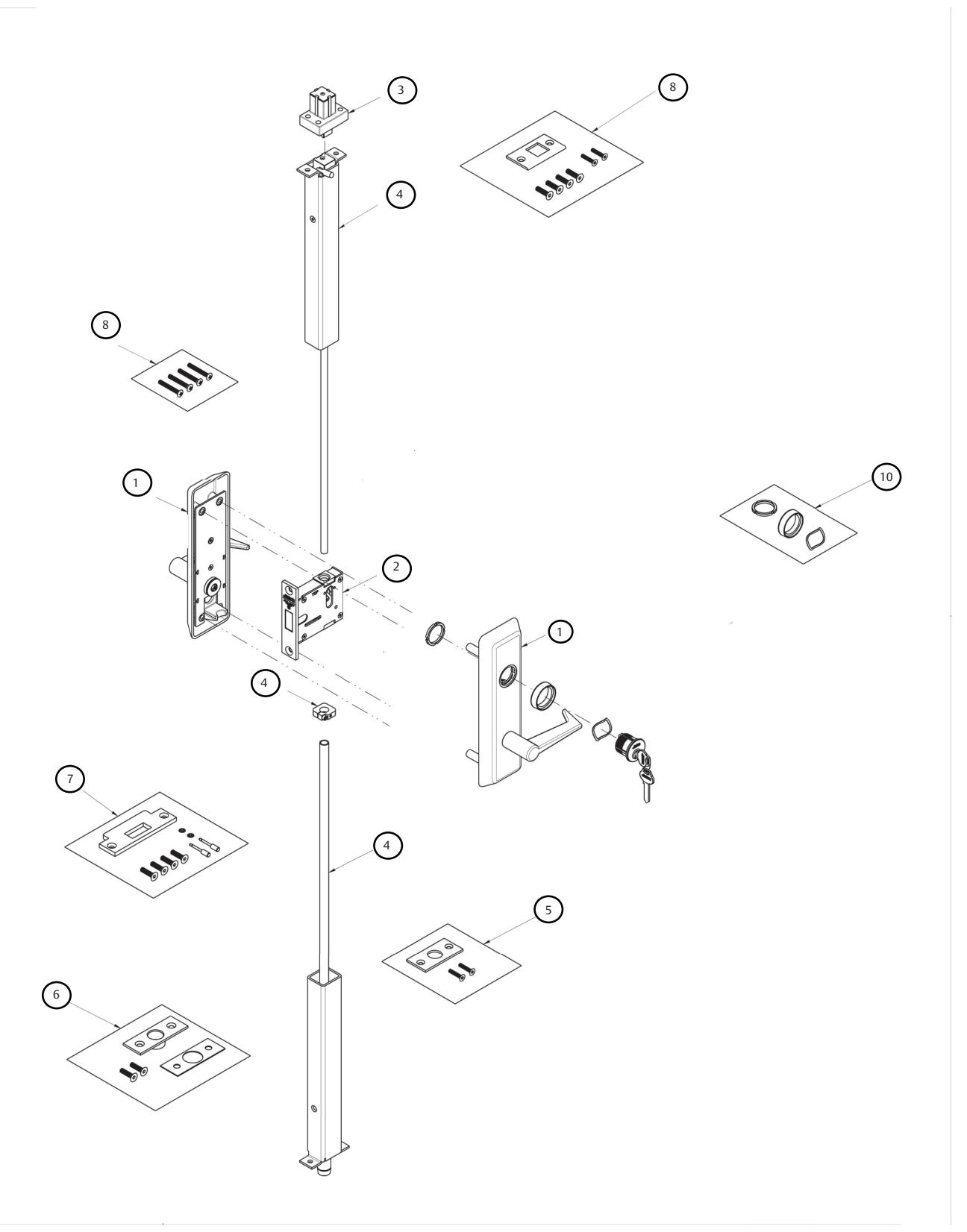 3
8
4
8
1
10
2
1
4
7
4
5
6