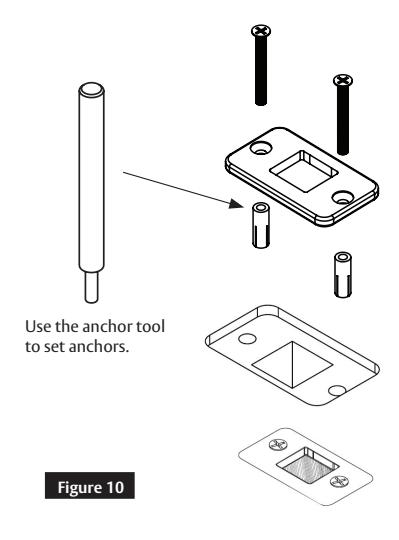 Use the anchor tool to set anchors.

Figure 10