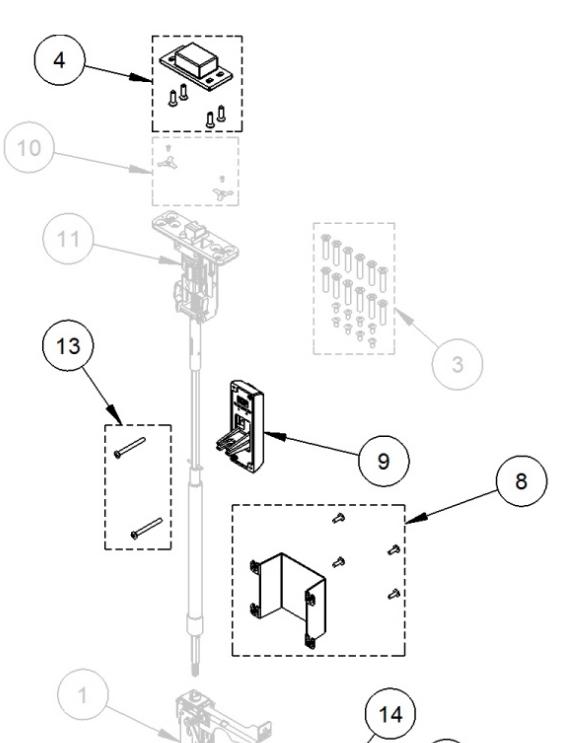 4
10
11
3
13
9
8
1
14