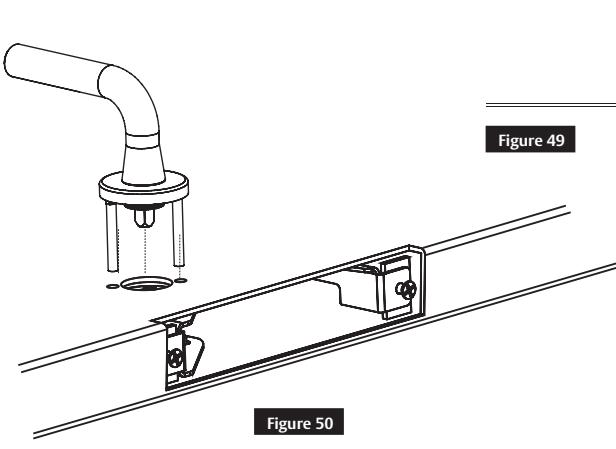 Figure 49

Figure 50