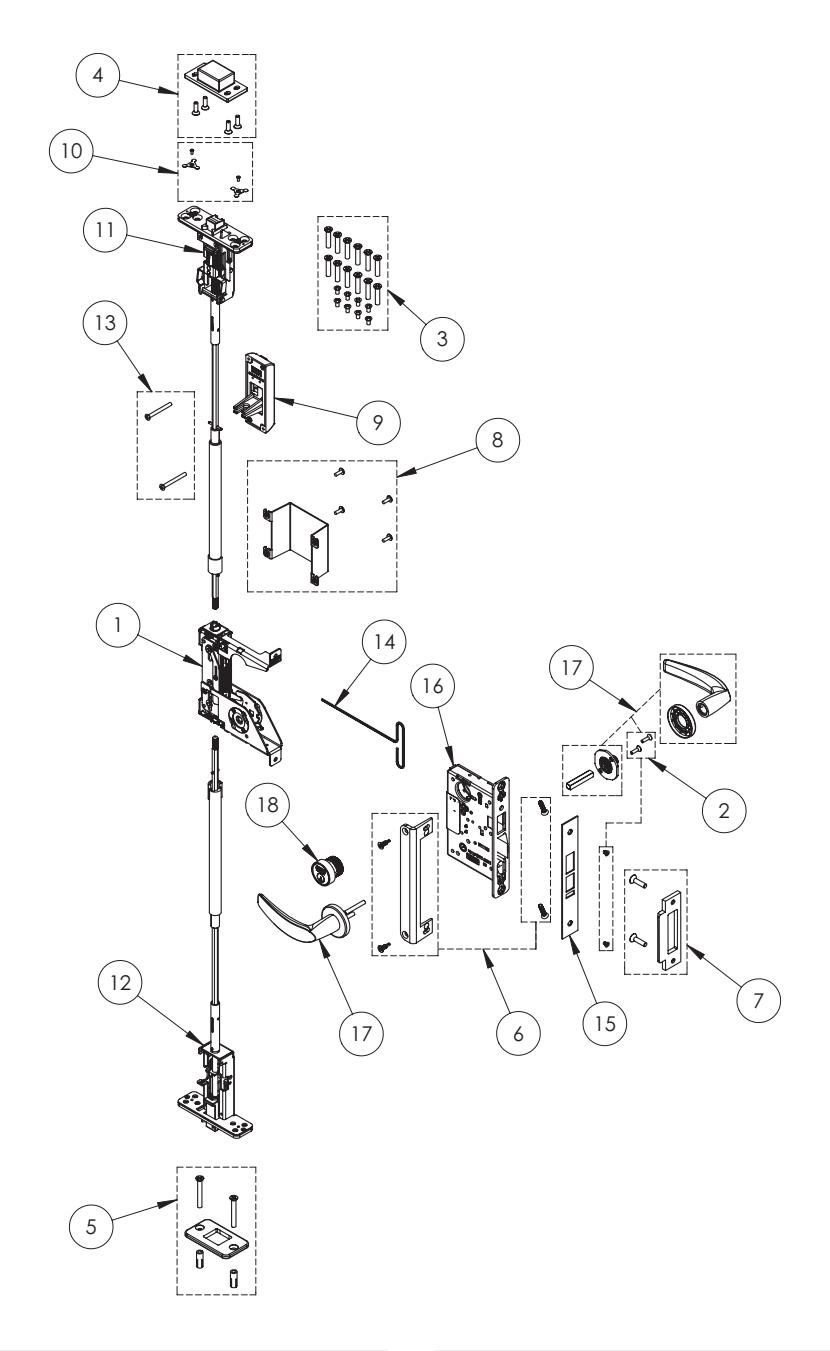 4
10
11
3
13
9
8
1
14
16
17
2
18
17
6
15
7
12
5