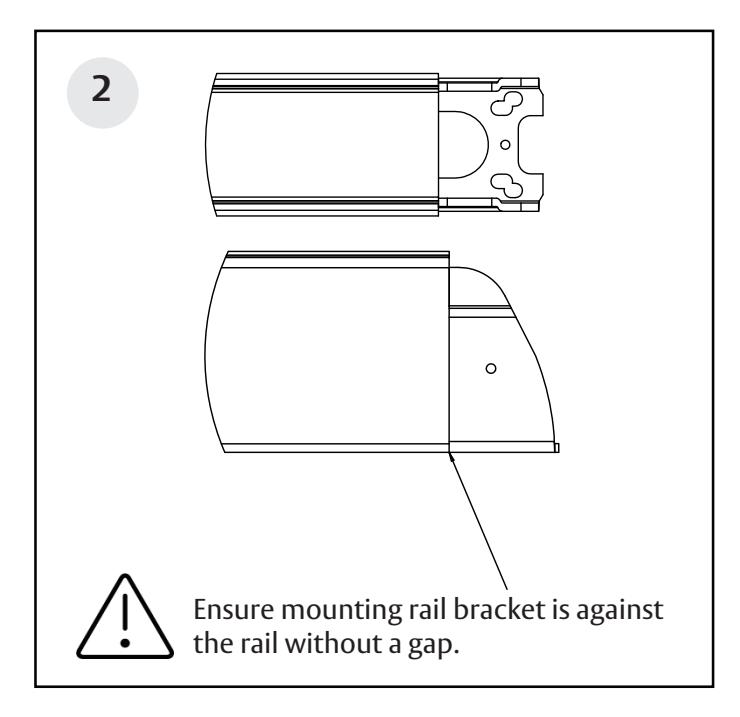 2

Ensure mounting rail bracket is against the rail without a gap.