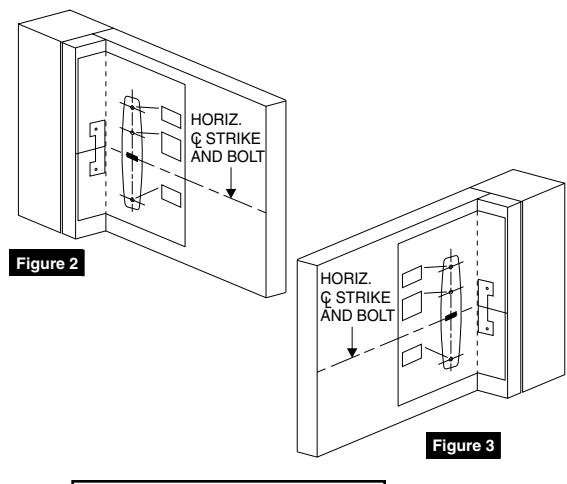 HORIZ.
℄ STRIKE
AND BOLT

Figure 2

HORIZ.
℄ STRIKE
AND BOLT

Figure 3