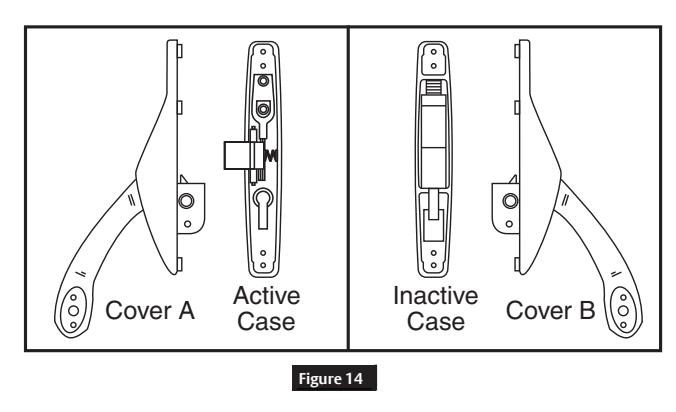 Cover A

Active Case

Inactive Case

Cover B

Figure 14