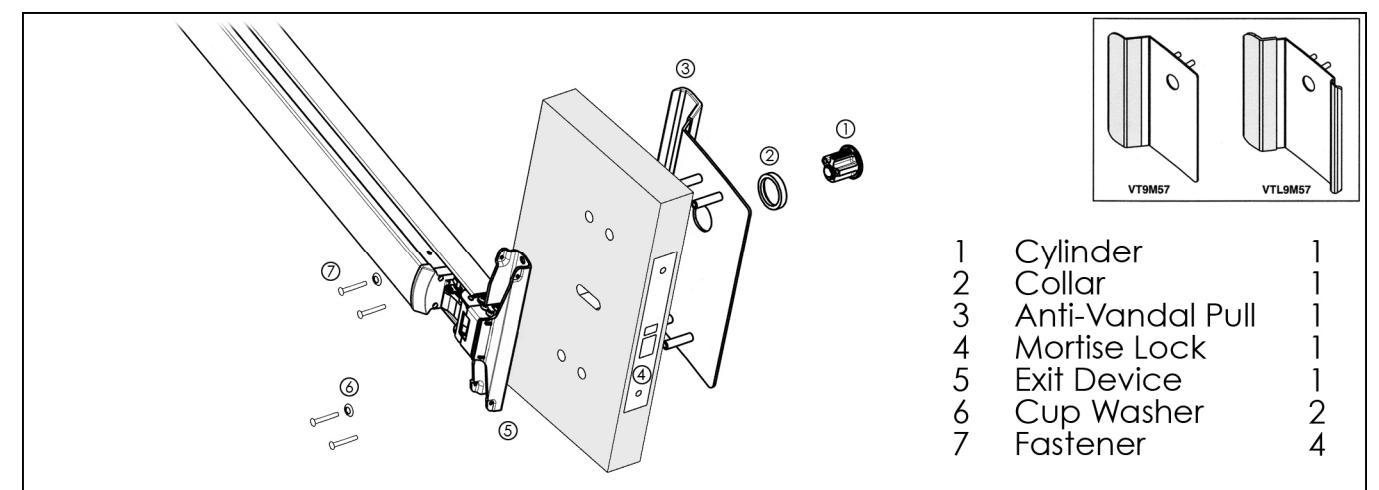 ③
②
①
⑦
⑥
④
⑤

VT9M57 VTL9M57

| 1 | Cylinder | 1 |
|---|---|---|
| 2 | Collar | 1 |
| 3 | Anti-Vandal Pull | 1 |
| 4 | Mortise Lock | 1 |
| 5 | Exit Device | 1 |
| 6 | Cup Washer | 2 |
| 7 | Fastener | 4 |