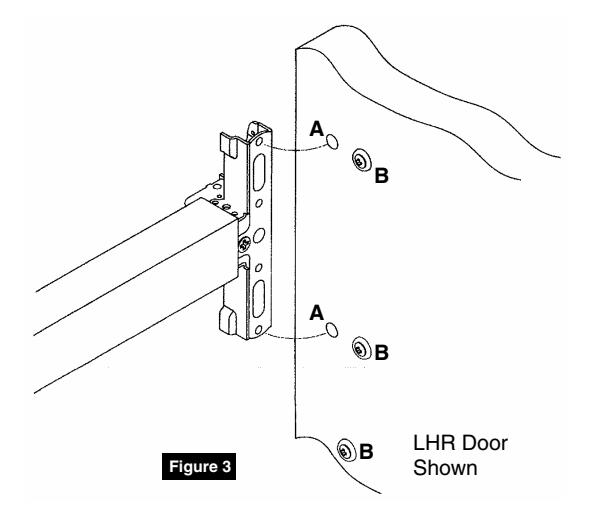 A
B
A
B
B
LHR Door Shown
Figure 3