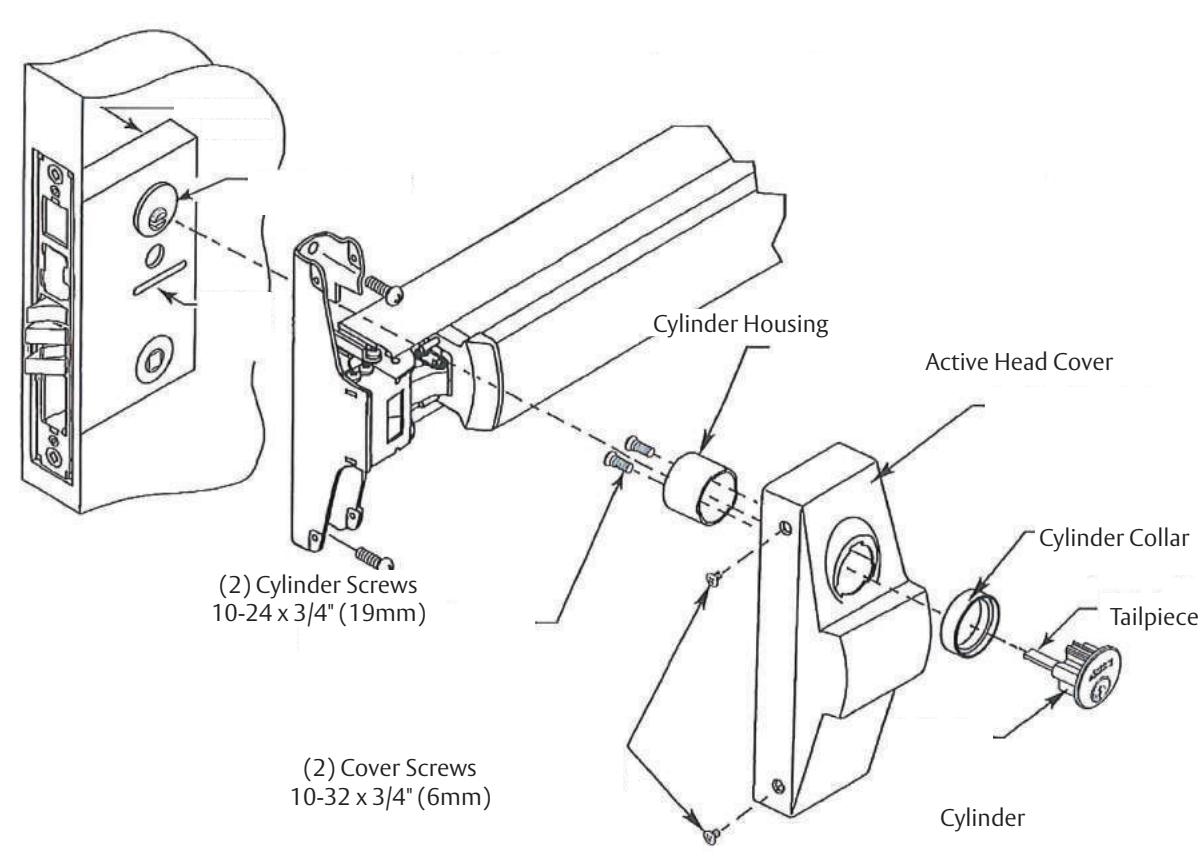 Cylinder Housing

Active Head Cover

Cylinder Collar

Tailpiece

(2) Cylinder Screws
10-24 x 3/4" (19mm)

(2) Cover Screws
10-32 x 3/4" (6mm)

Cylinder