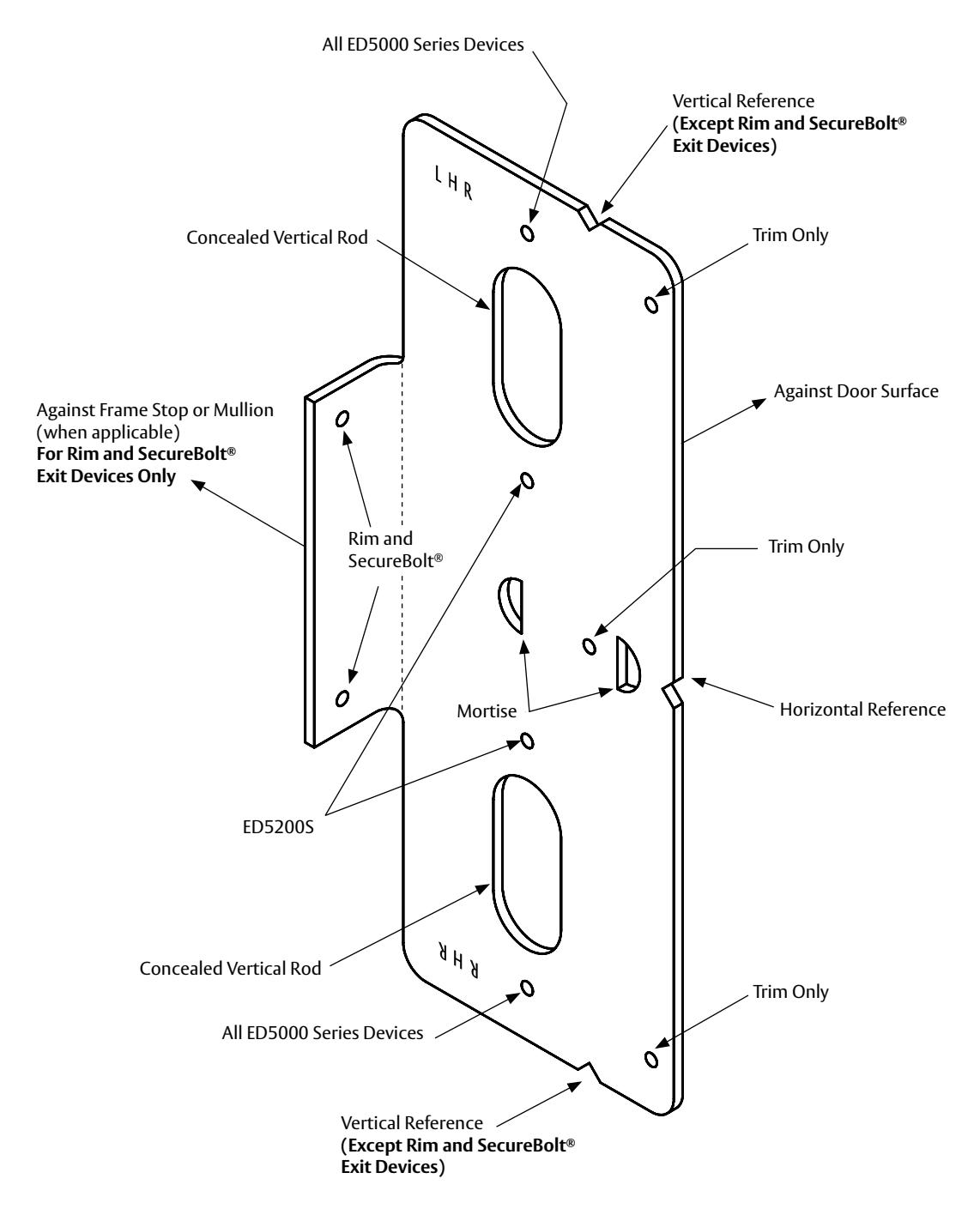 All ED5000 Series Devices

Vertical Reference
(Except Rim and SecureBolt® Exit Devices)

LHR

Concealed Vertical Rod

Trim Only

Against Frame Stop or Mullion (when applicable)
For Rim and SecureBolt® Exit Devices Only

Against Door Surface

Rim and SecureBolt®

Trim Only

Mortise

Horizontal Reference

ED5200S

Concealed Vertical Rod

RHR

All ED5000 Series Devices

Trim Only

Vertical Reference
(Except Rim and SecureBolt® Exit Devices)