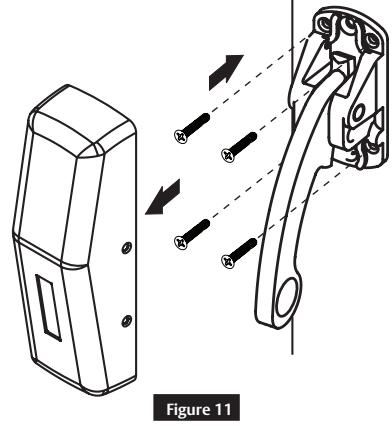 Figure 11