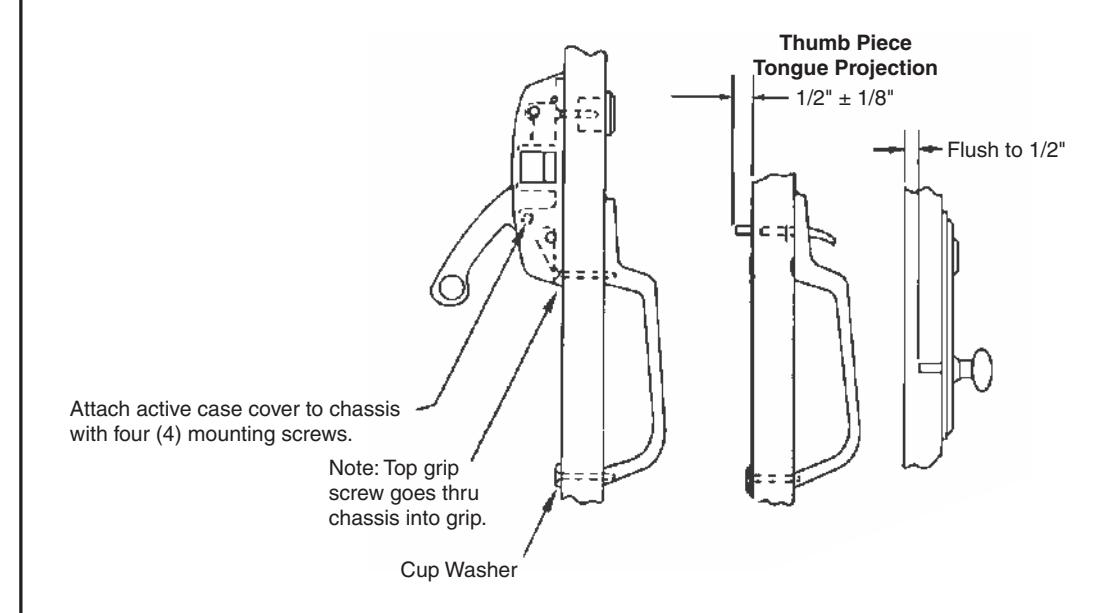 Thumb Piece
Tongue Projection

1/2" ± 1/8"

Flush to 1/2"

Attach active case cover to chassis with four (4) mounting screws.

Note: Top grip screw goes thru chassis into grip.

Cup Washer