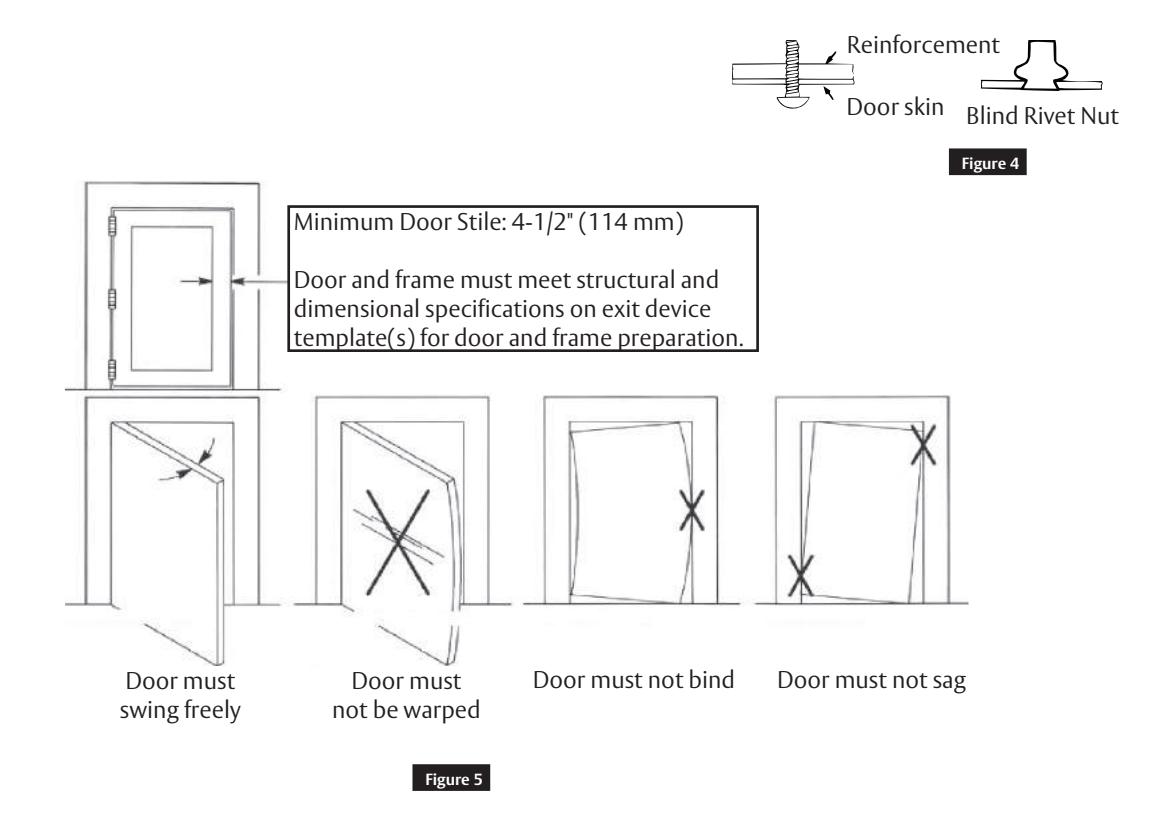 Reinforcement

Door skin

Blind Rivet Nut

Figure 4

Minimum Door Stile: 4-1/2" (114 mm)

Door and frame must meet structural and dimensional specifications on exit device template(s) for door and frame preparation.

Door must swing freely

Door must not be warped

Door must not bind

Door must not sag

Figure 5