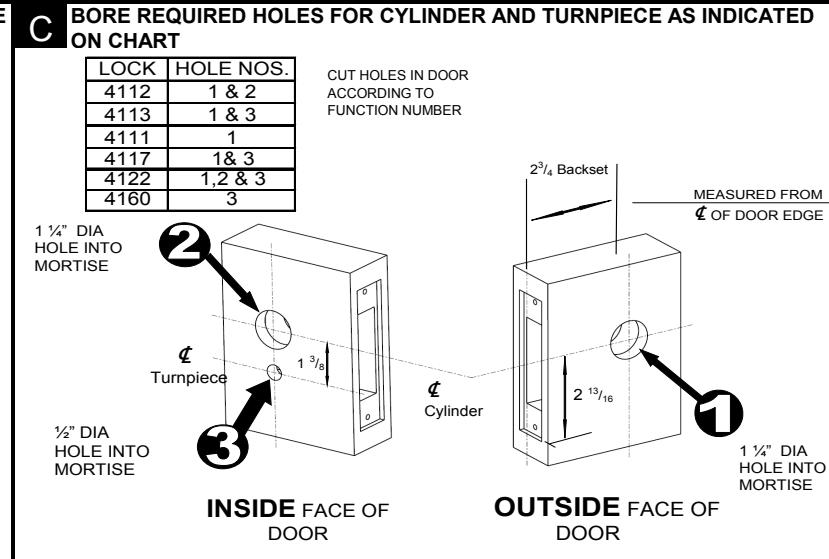 E

C BORE REQUIRED HOLES FOR CYLINDER AND TURNPIECE AS INDICATED ON CHART

| LOCK | HOLE NOS. |
|---|---|
| 4112 | 1 & 2 |
| 4113 | 1 & 3 |
| 4111 | 1 |
| 4117 | 1& 3 |
| 4122 | 1,2 & 3 |
| 4160 | 3 |

CUT HOLES IN DOOR ACCORDING TO FUNCTION NUMBER

$2^3/_4$ Backset

MEASURED FROM ℄ OF DOOR EDGE

1 ¼" DIA HOLE INTO MORTISE

2

℄ Turnpiece

$1\ ^3/_8$

3

½" DIA HOLE INTO MORTISE

℄ Cylinder

$2\ ^{13}/_{16}$

1

1 ¼" DIA HOLE INTO MORTISE

INSIDE FACE OF DOOR

OUTSIDE FACE OF DOOR