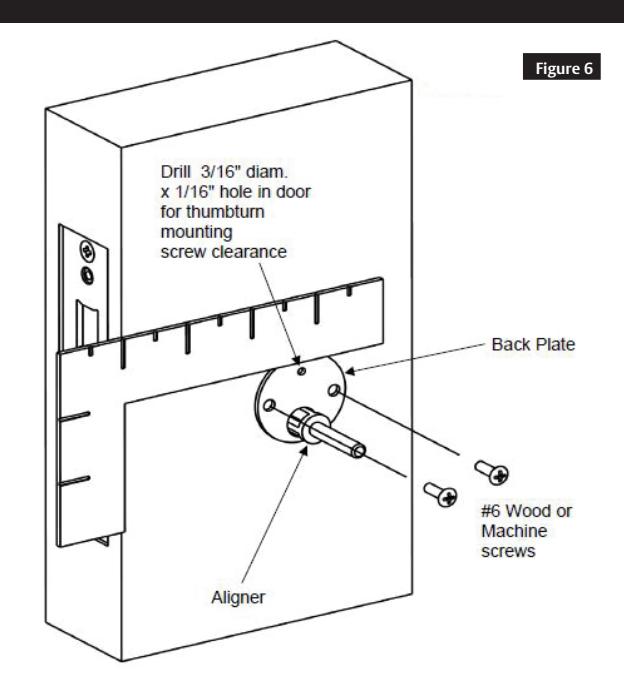 Figure 6

Drill 3/16" diam. x 1/16" hole in door for thumbturn mounting screw clearance

Back Plate

#6 Wood or Machine screws

Aligner