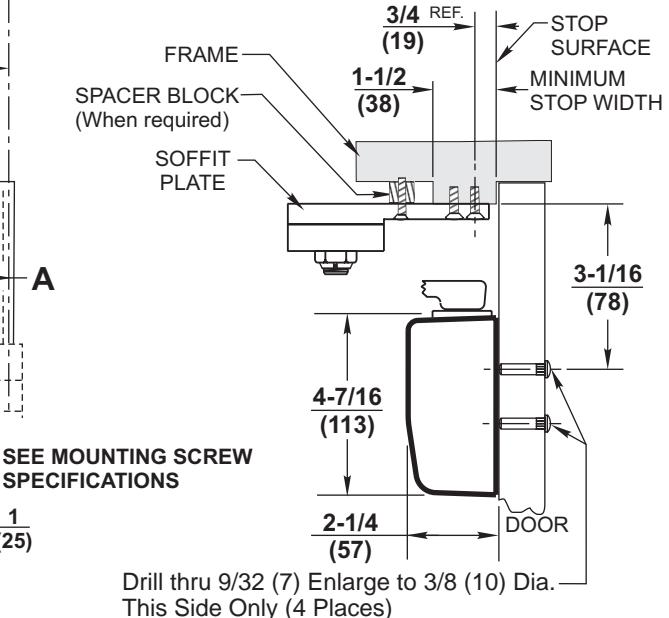 3/4 REF.
(19)

STOP SURFACE

FRAME

1-1/2
(38)

MINIMUM STOP WIDTH

SPACER BLOCK
(When required)

SOFFIT PLATE

A

3-1/16
(78)

4-7/16
(113)

SEE MOUNTING SCREW SPECIFICATIONS

1
(25)

2-1/4
(57)

DOOR

Drill thru 9/32 (7) Enlarge to 3/8 (10) Dia.
This Side Only (4 Places)