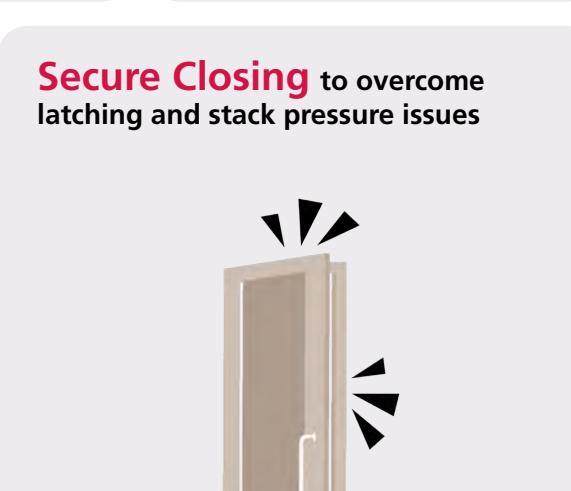 Secure Closing to overcome latching and stack pressure issues