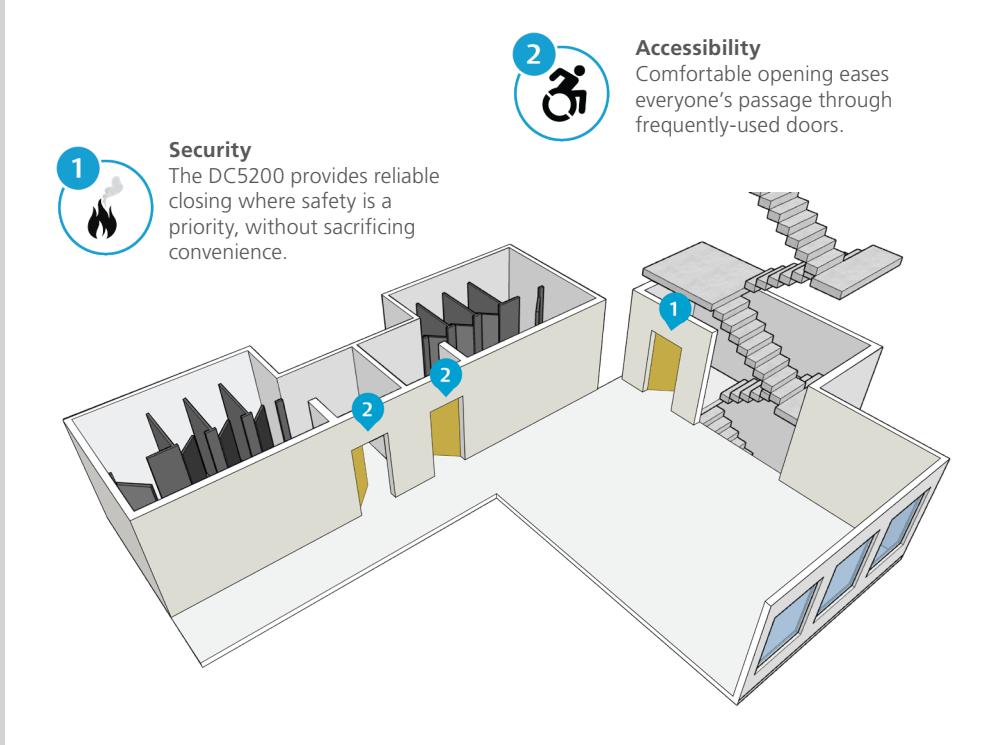 2

Accessibility
Comfortable opening eases everyone's passage through frequently-used doors.

1

Security
The DC5200 provides reliable closing where safety is a priority, without sacrificing convenience.

1

2

2