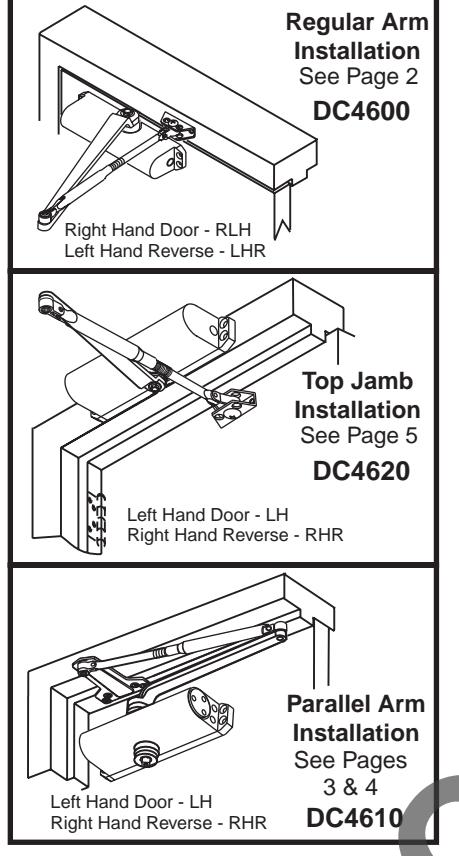 Regular Arm Installation
See Page 2
DC4600

Right Hand Door - RLH
Left Hand Reverse - LHR

Top Jamb Installation
See Page 5
DC4620

Left Hand Door - LH
Right Hand Reverse - RHR

Parallel Arm Installation
See Pages 3 & 4
DC4610

Left Hand Door - LH
Right Hand Reverse - RHR