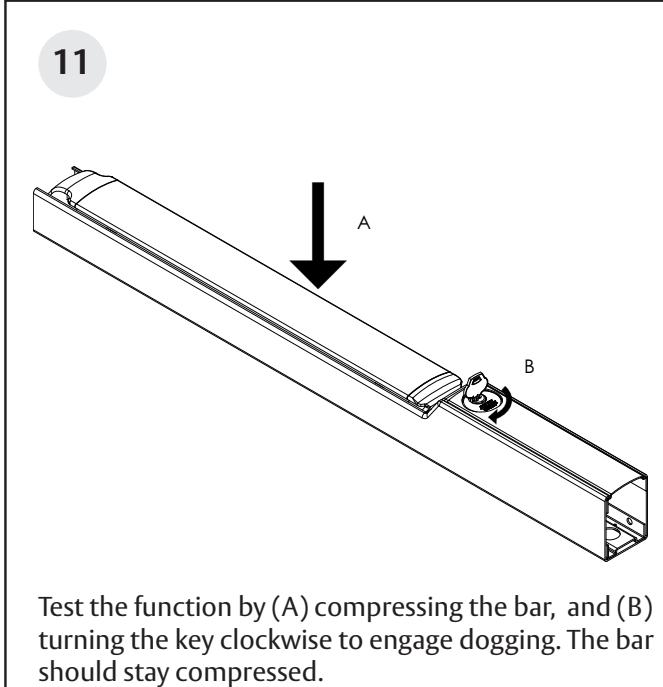 11

A

B

Test the function by (A) compressing the bar, and (B) turning the key clockwise to engage dogging. The bar should stay compressed.