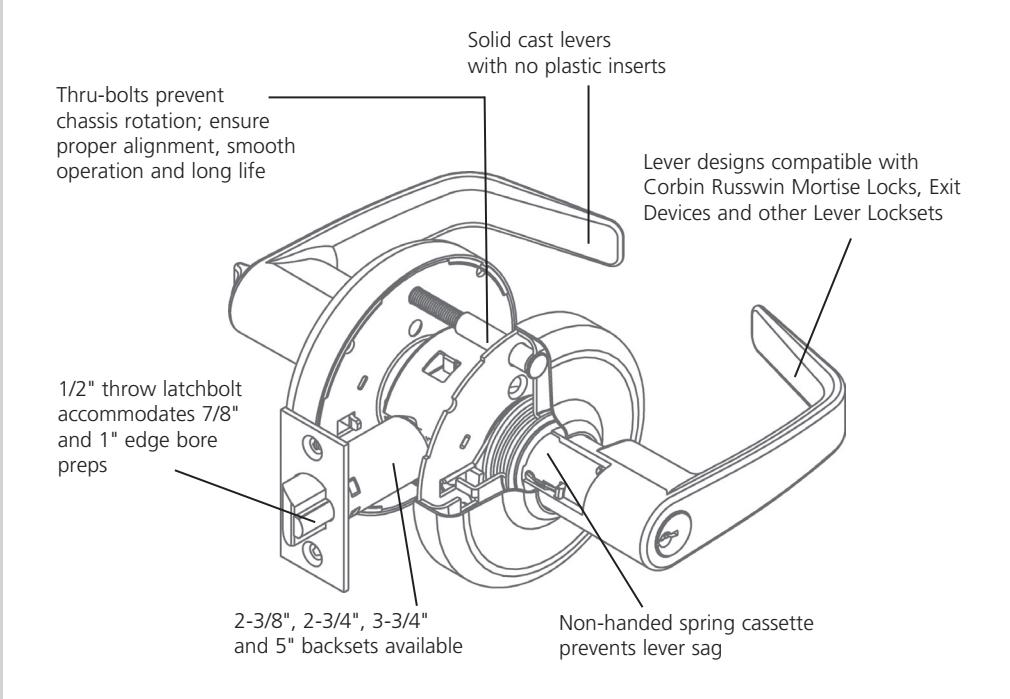 Solid cast levers with no plastic inserts

Thru-bolts prevent chassis rotation; ensure proper alignment, smooth operation and long life

Lever designs compatible with Corbin Russwin Mortise Locks, Exit Devices and other Lever Locksets

1/2" throw latchbolt accommodates 7/8" and 1" edge bore preps

2-3/8", 2-3/4", 3-3/4" and 5" backsets available

Non-handed spring cassette prevents lever sag