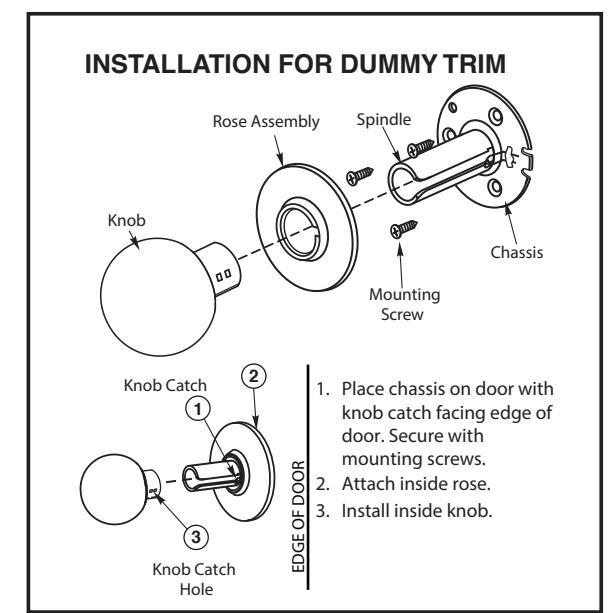 INSTALLATION FOR DUMMY TRIM

Rose Assembly

Spindle

Knob

Chassis

Mounting Screw

Knob Catch

2

1

3

Knob Catch Hole

EDGE OF DOOR

1. Place chassis on door with knob catch facing edge of door. Secure with mounting screws.
2. Attach inside rose.
3. Install inside knob.