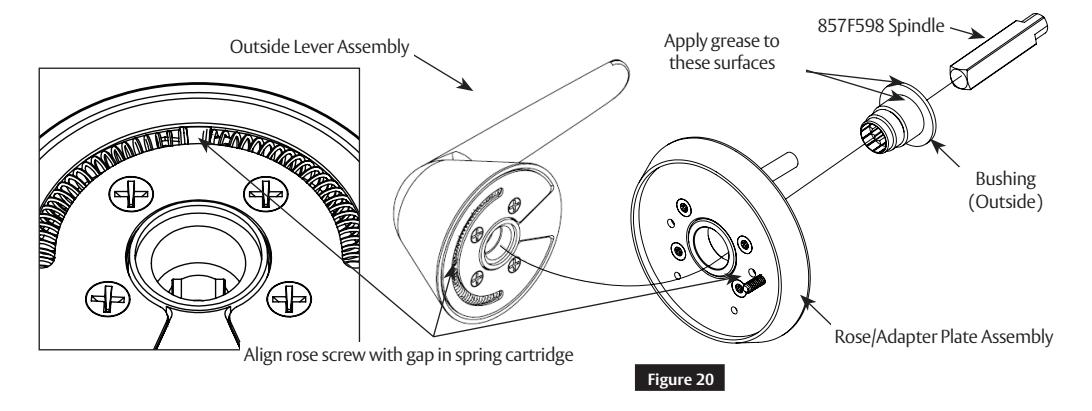 Outside Lever Assembly

Apply grease to these surfaces

857F598 Spindle

Bushing (Outside)

Rose/Adapter Plate Assembly

Align rose screw with gap in spring cartridge

Figure 20