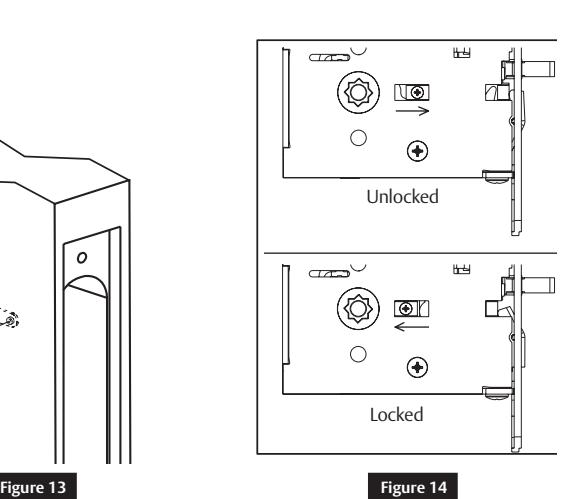 Unlocked

Locked

Figure 13

Figure 14