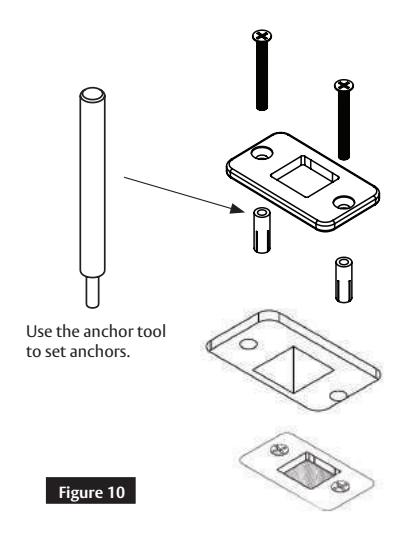 Use the anchor tool to set anchors.

Figure 10