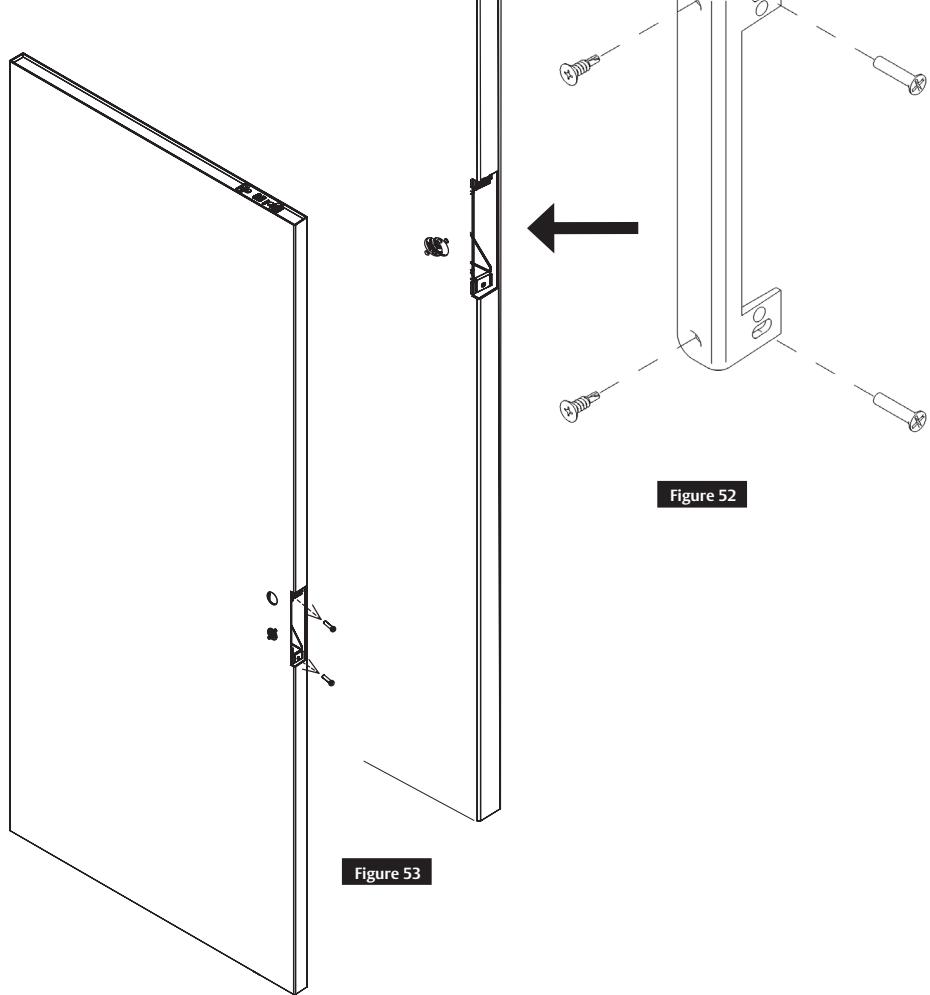 Figure 52

Figure 53