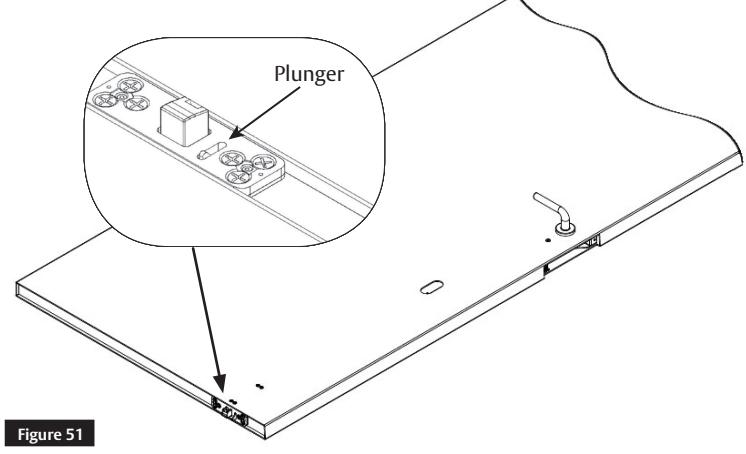 Plunger

Figure 51