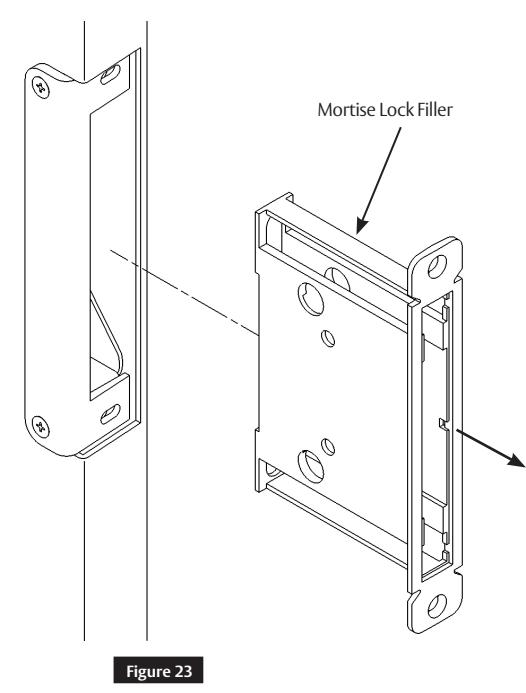 Mortise Lock Filler

Figure 23